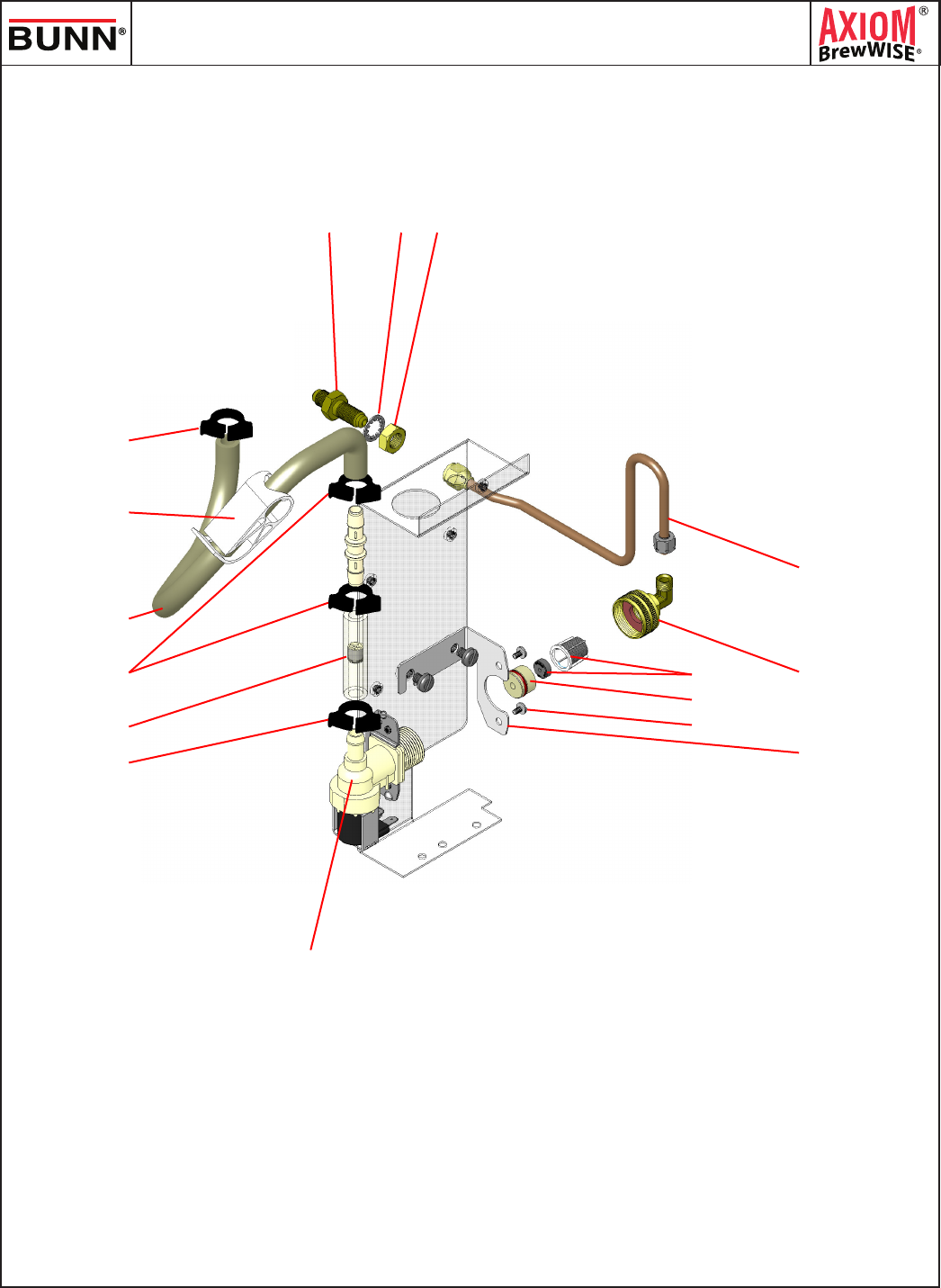 BUNN®

AXIOM®
BrewWISE®