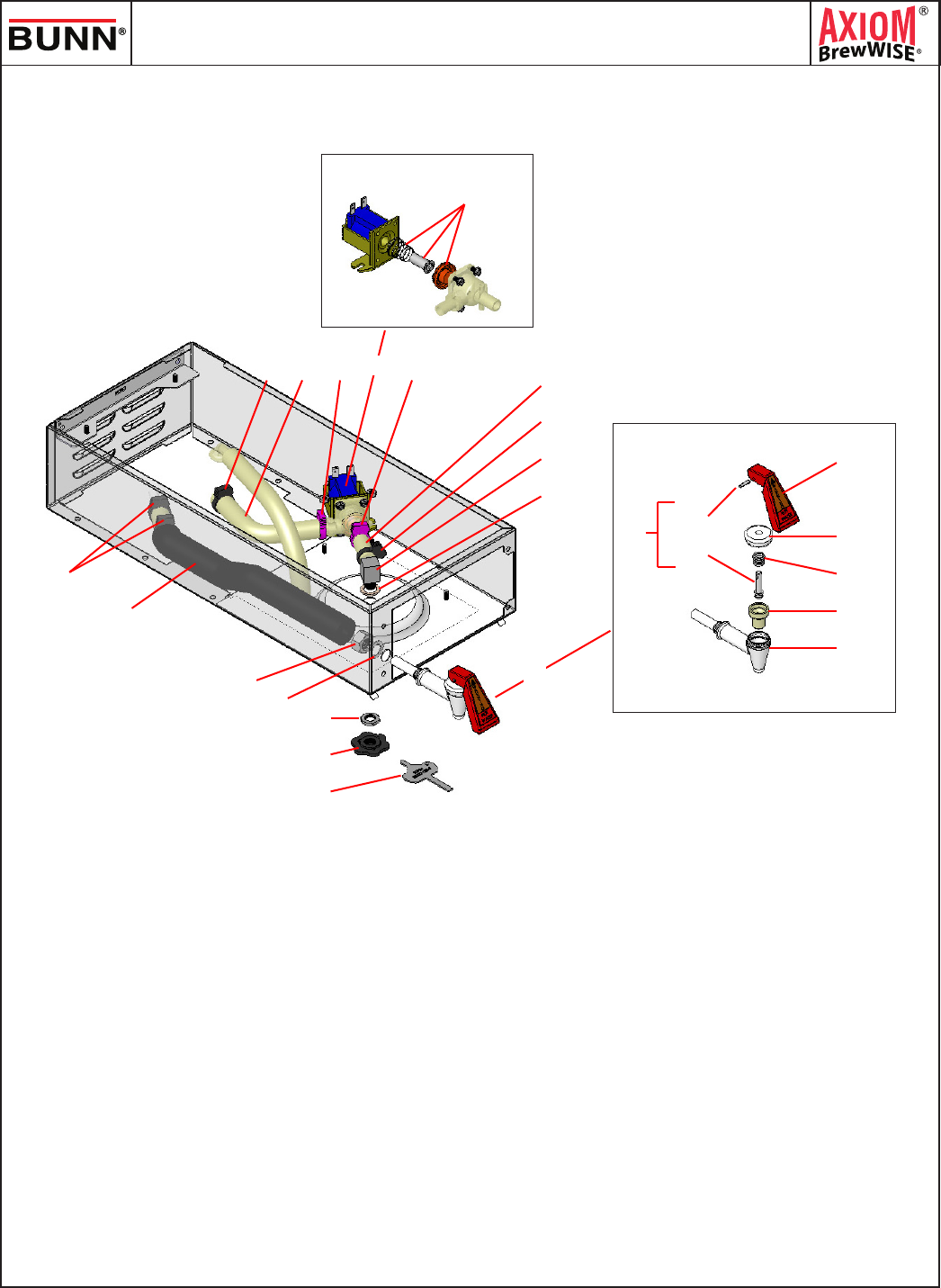 BUNN®

AXIOM®
BrewWISE®