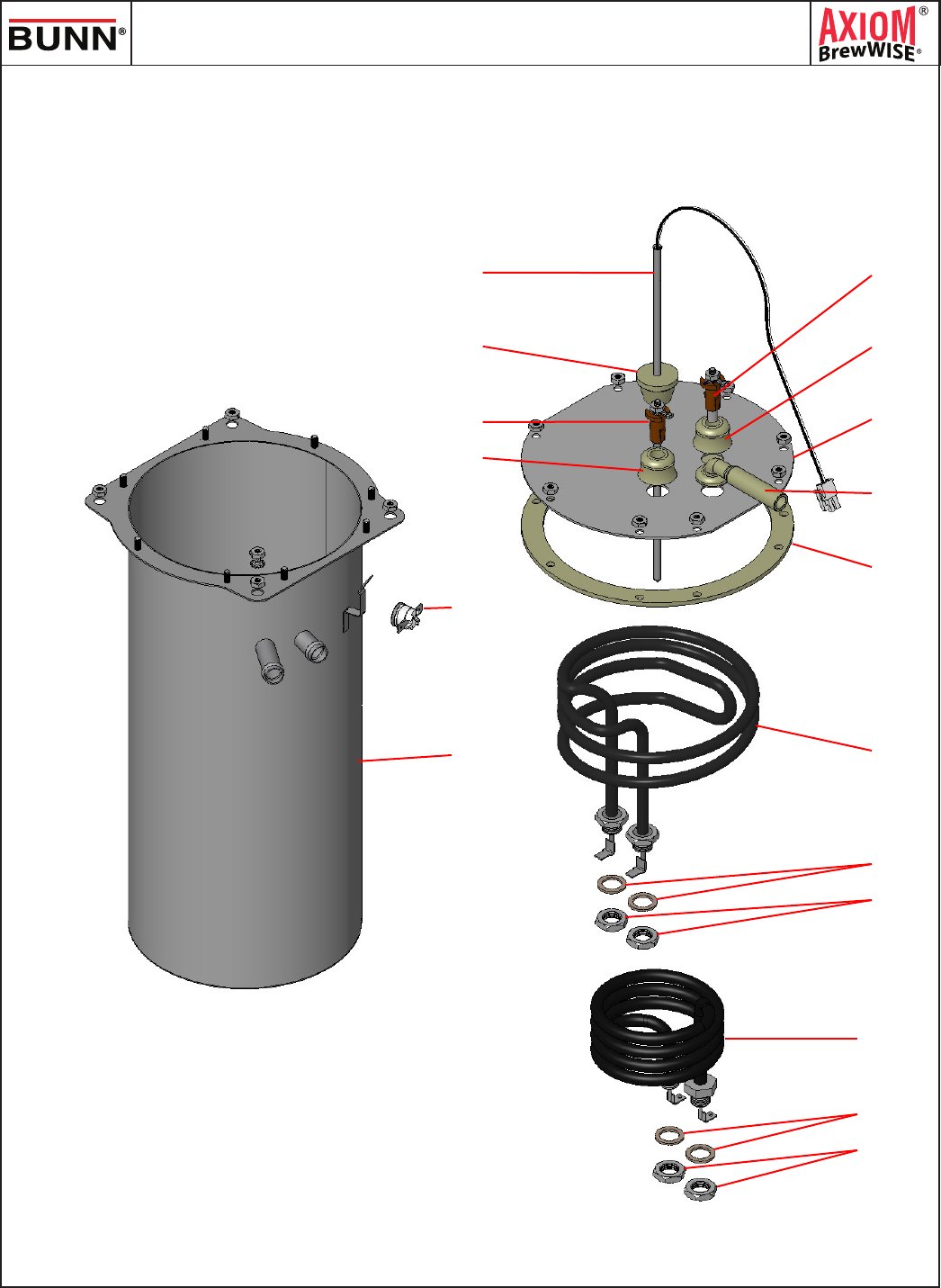 BUNN®

AXIOM®
BrewWISE®