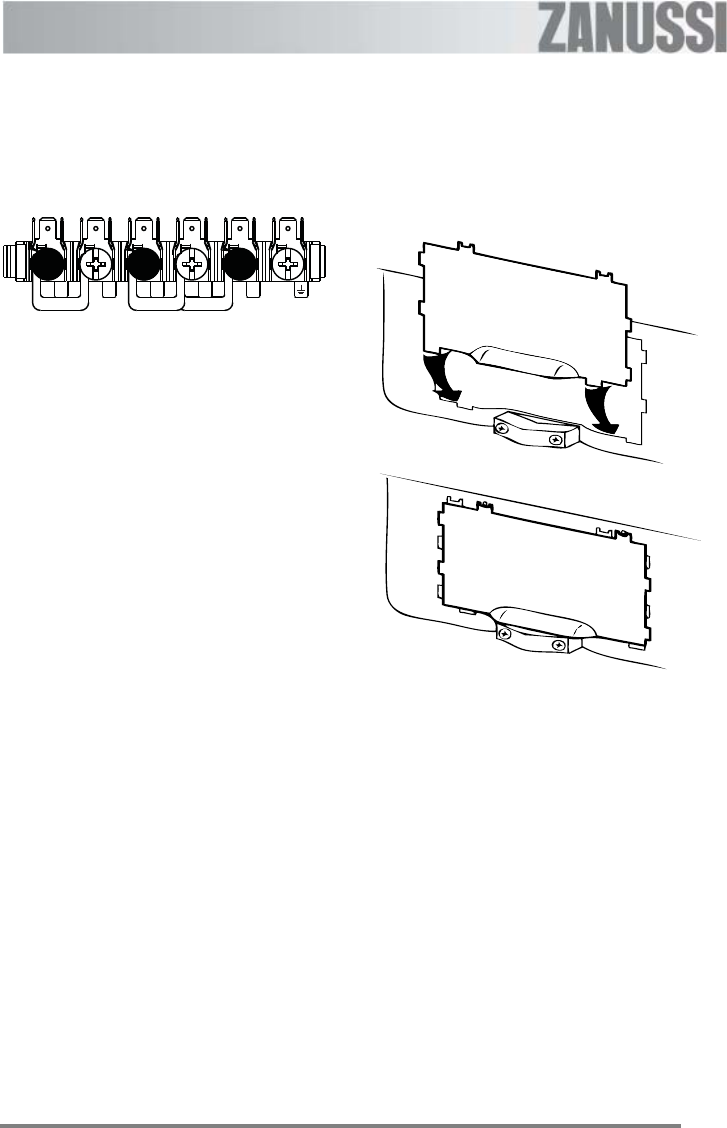 ZANUSSI