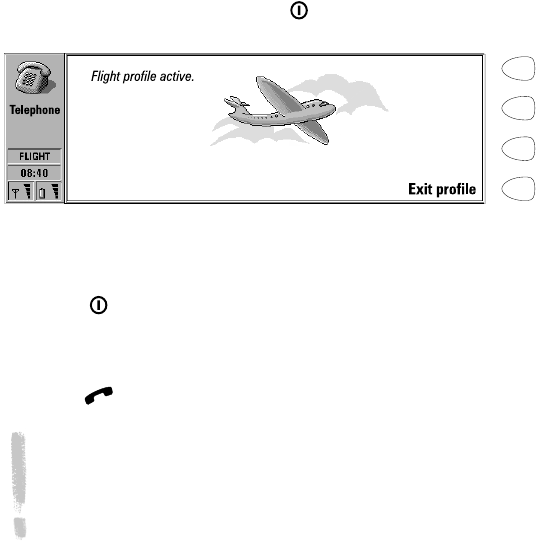 Telephone

FLIGHT

08:40

Flight profile active.

Exit profile