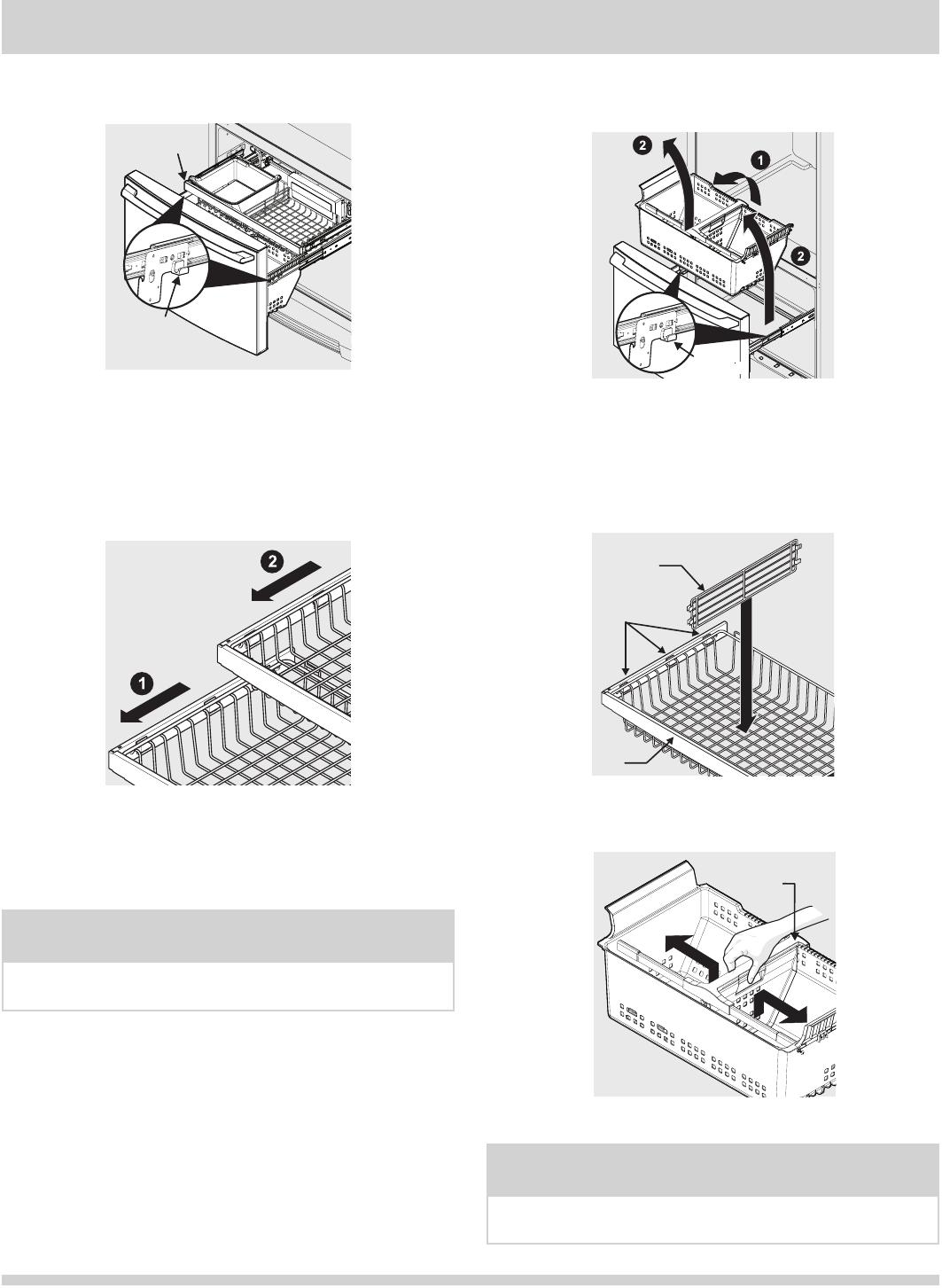 2
1
2
2
1