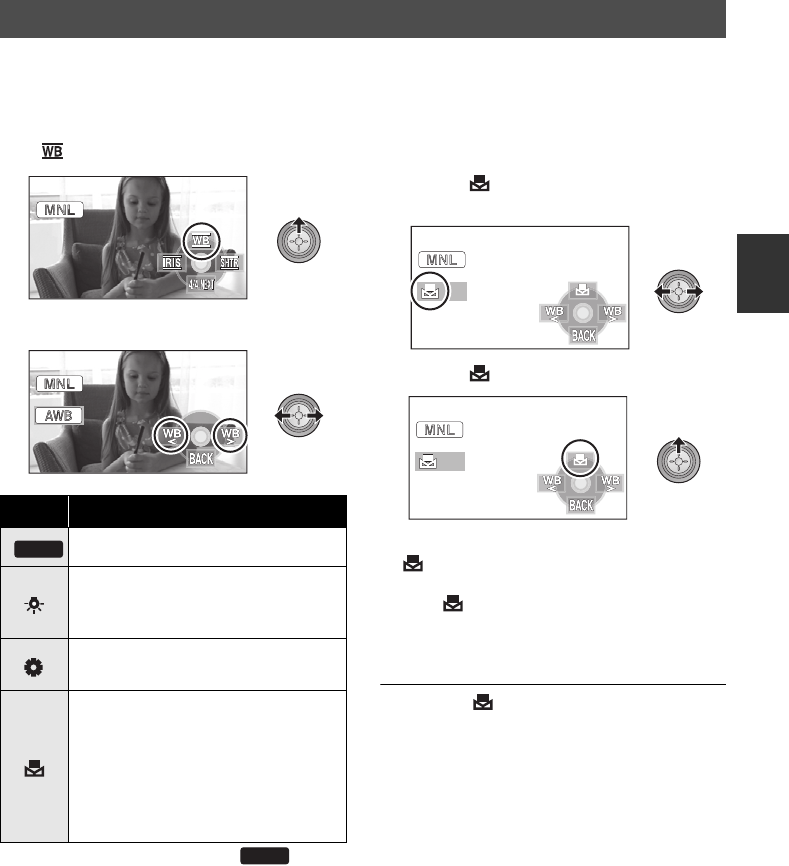 WB

MNL

WB

IRIS

SHTR

4/4 NEXT

MNL

AWB

WB <

WB >

BACK

MNL

WB <

WB >

BACK

MNL

WB <

WB >

BACK