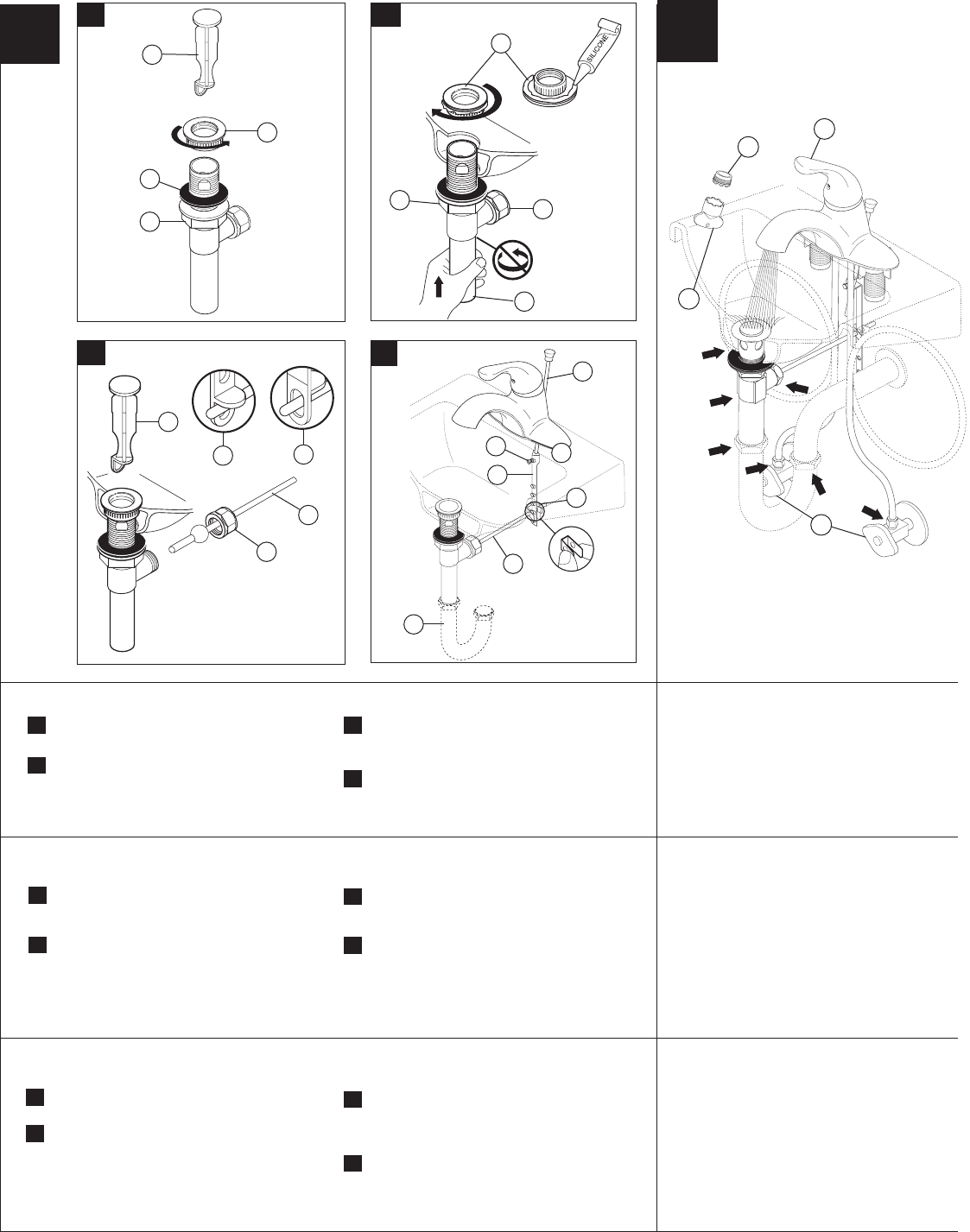 SILICONE