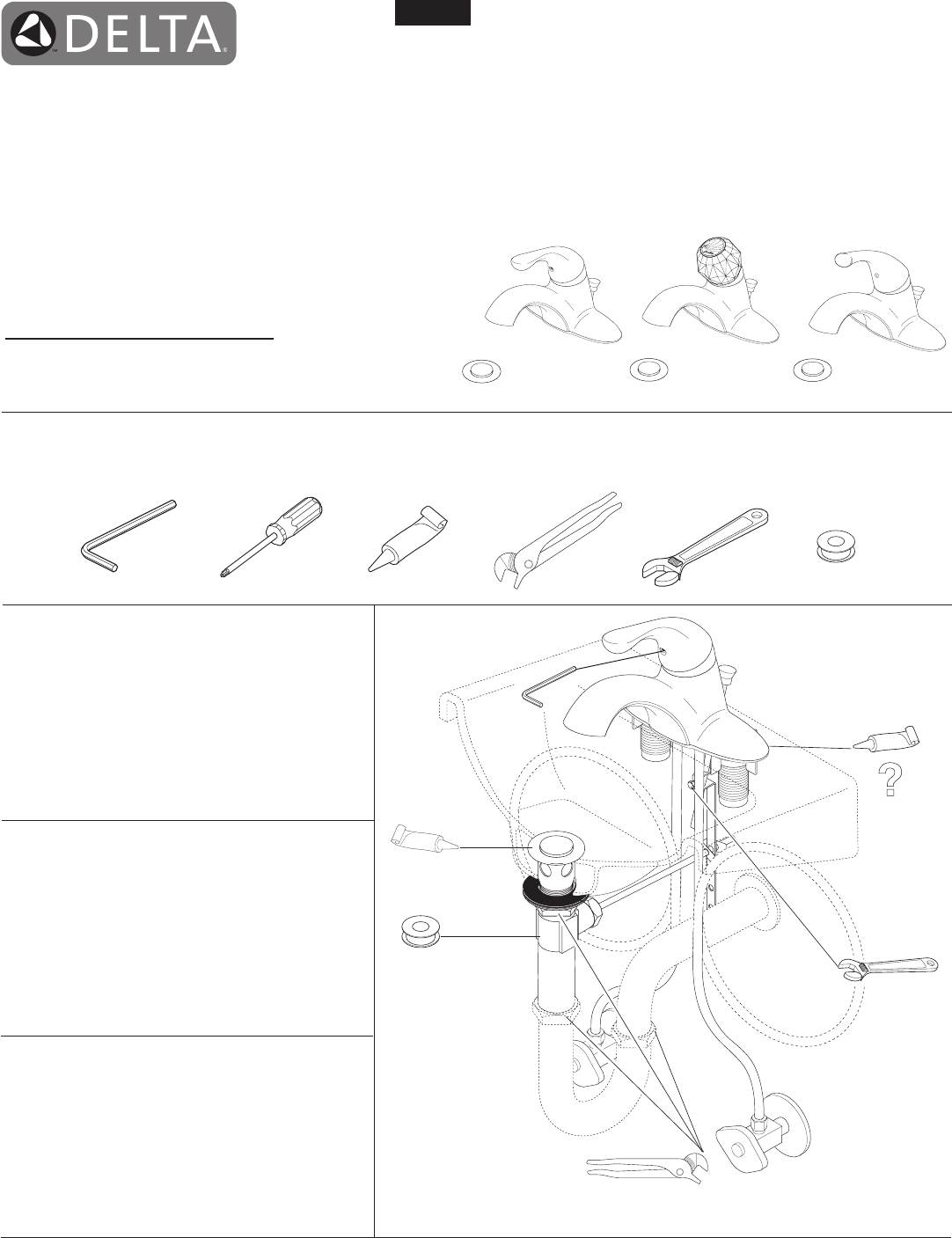 DELTA

?