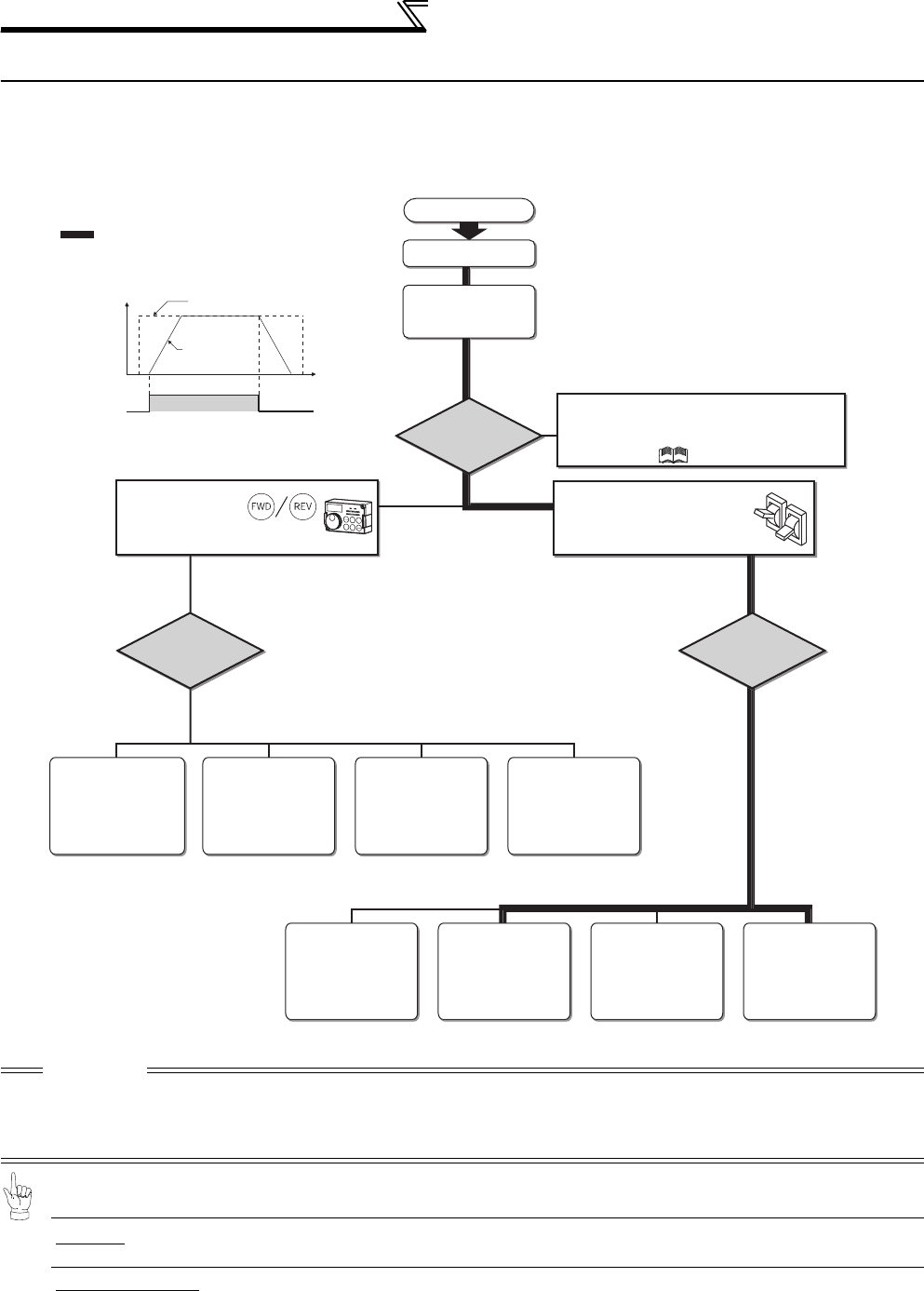 FWD

REV