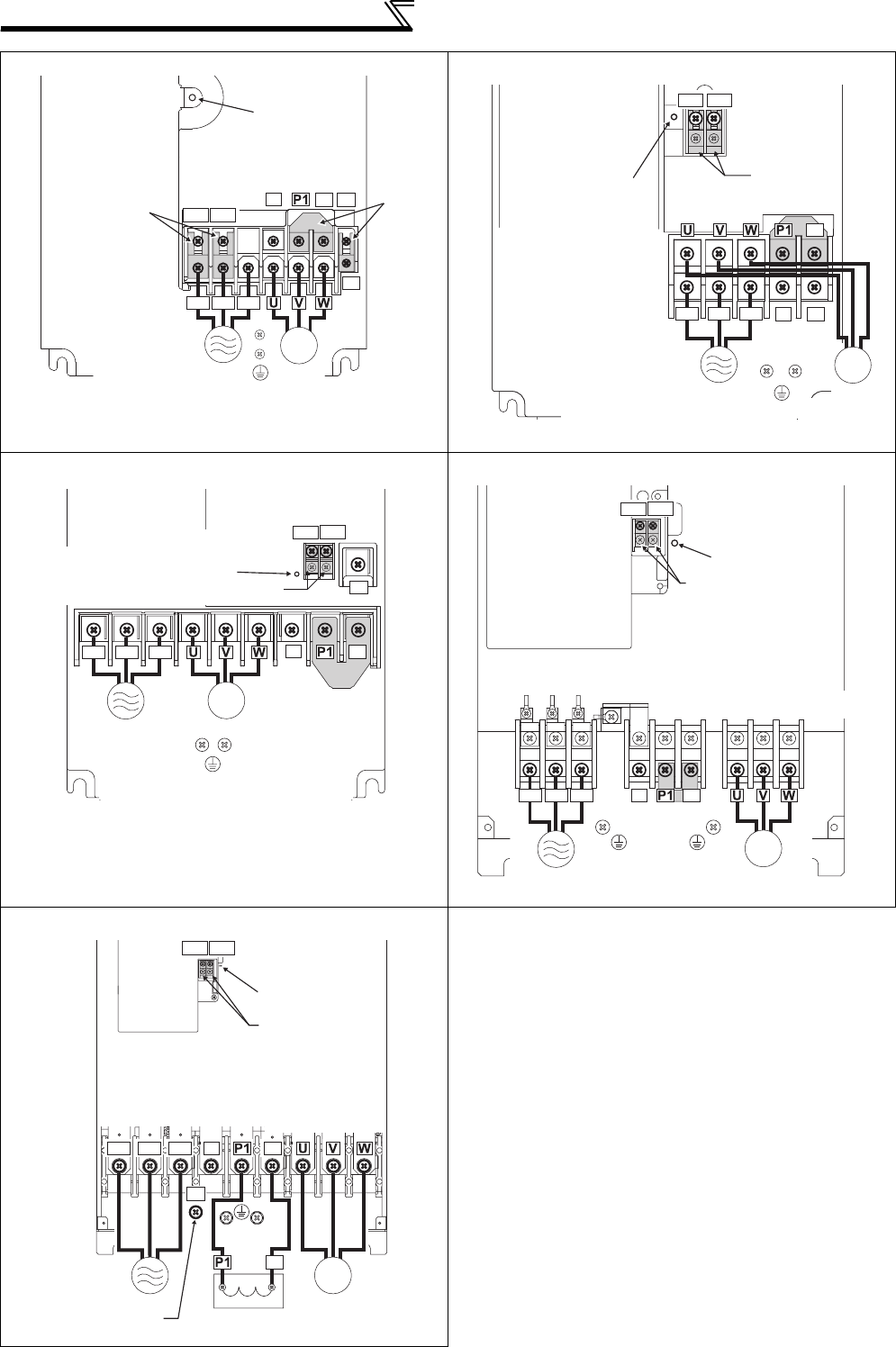 P1

U V W

U V W P1

U V W P1

P1 U V W

P1 U V W

P1