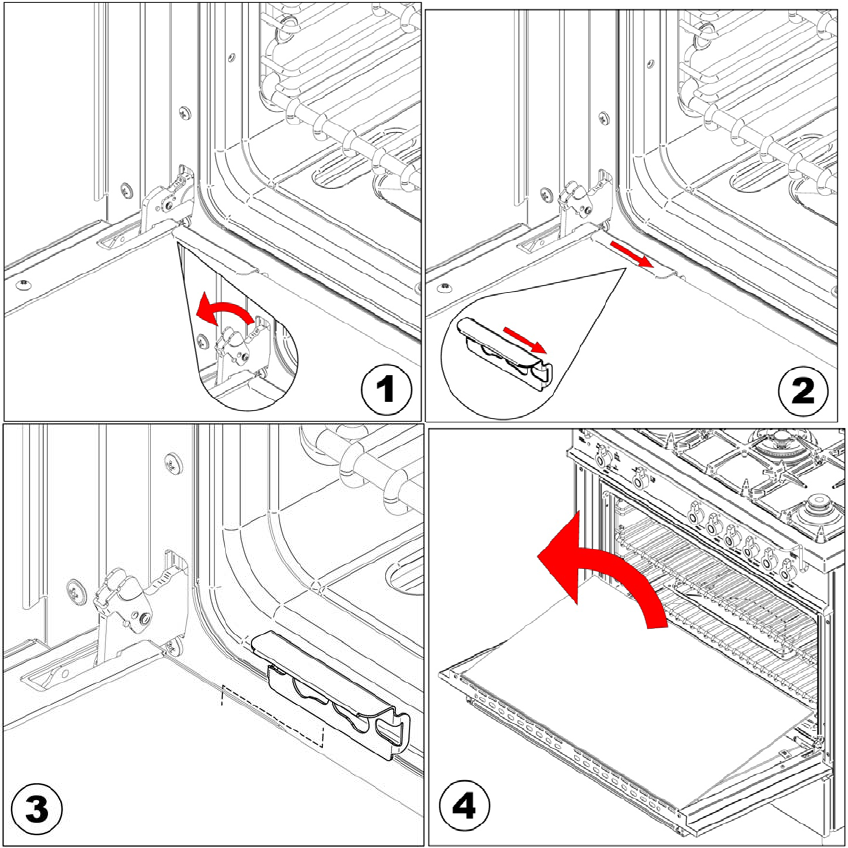 1

2

3

4