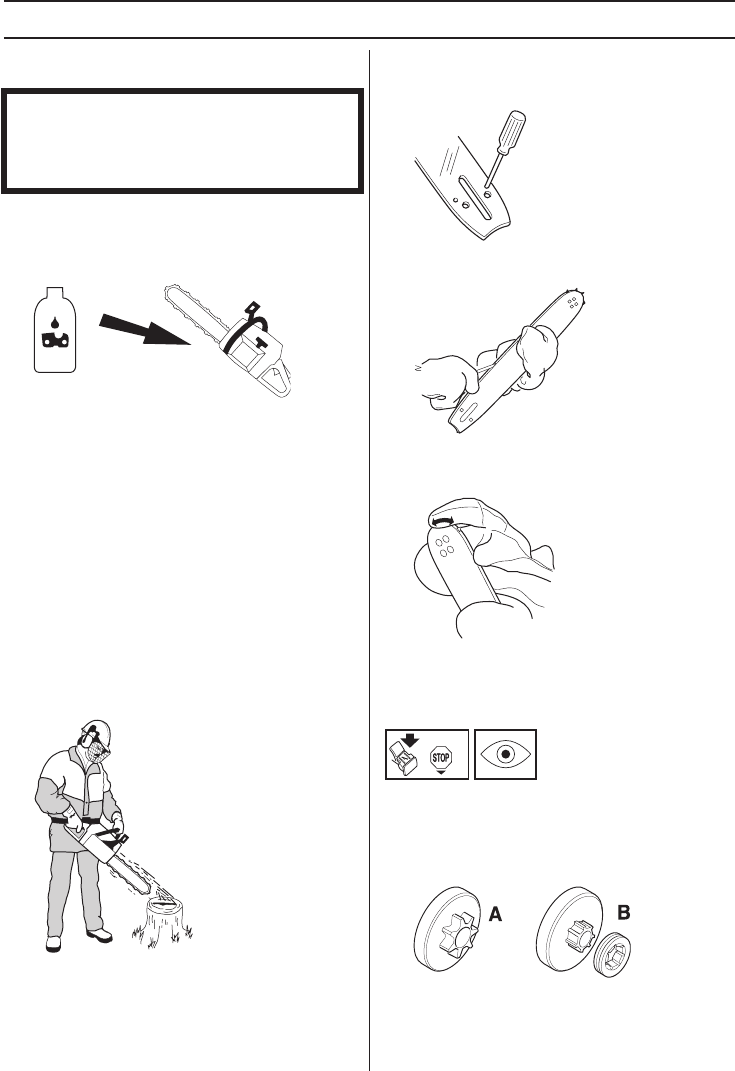 STOP

A

B