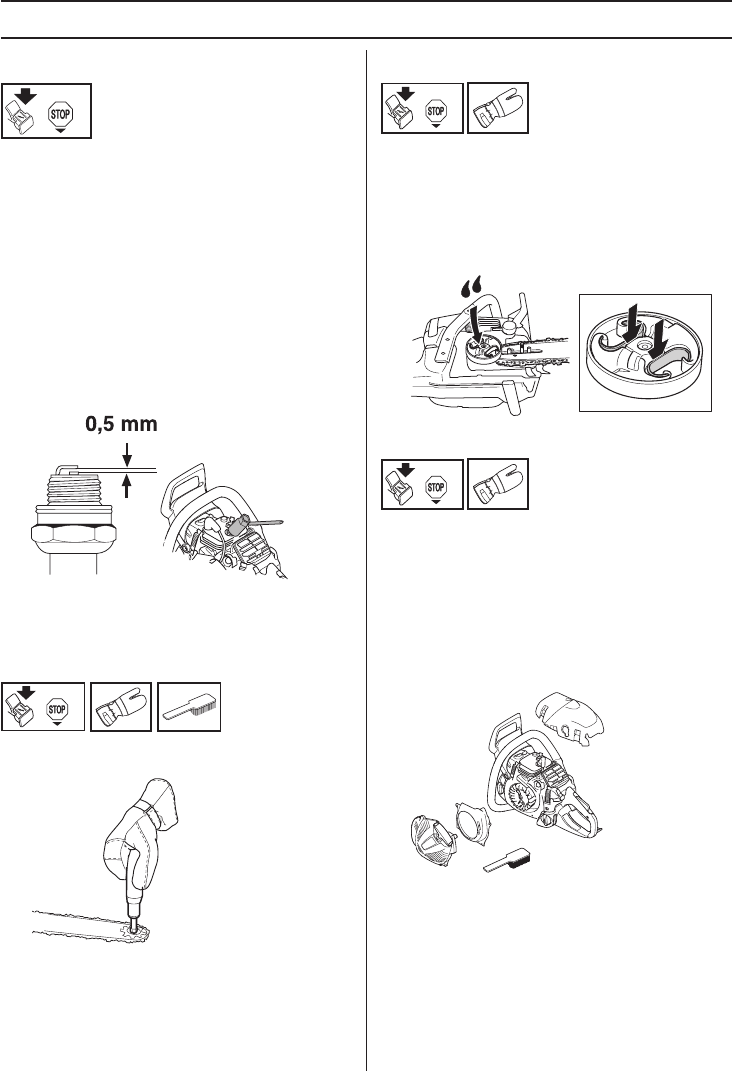 STOP

0,5 mm

STOP

STOP

STOP