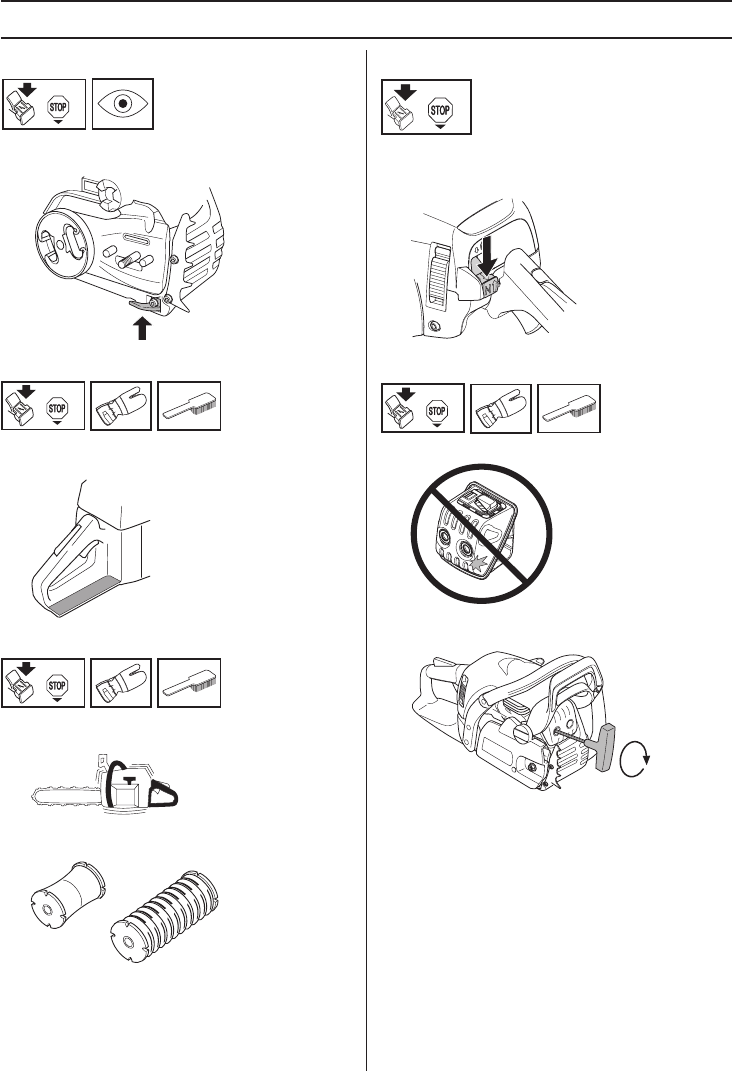 STOP

STOP

STOP

STOP

STOP