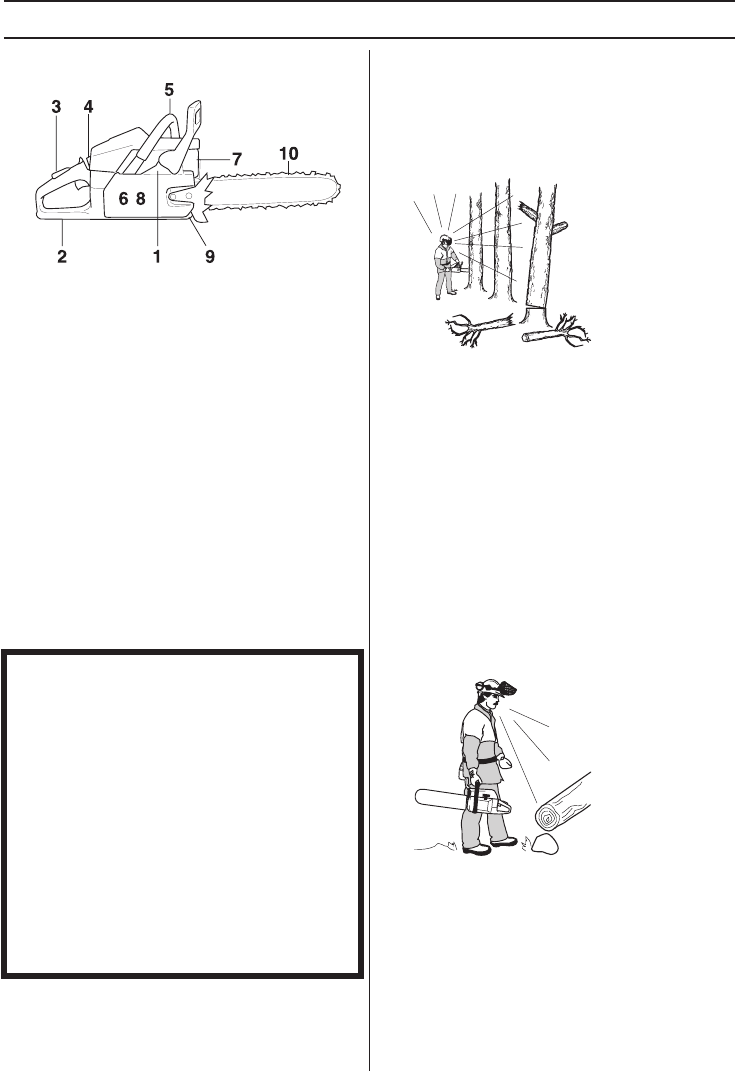 3
4
5
7
10
6 8
2
1
9