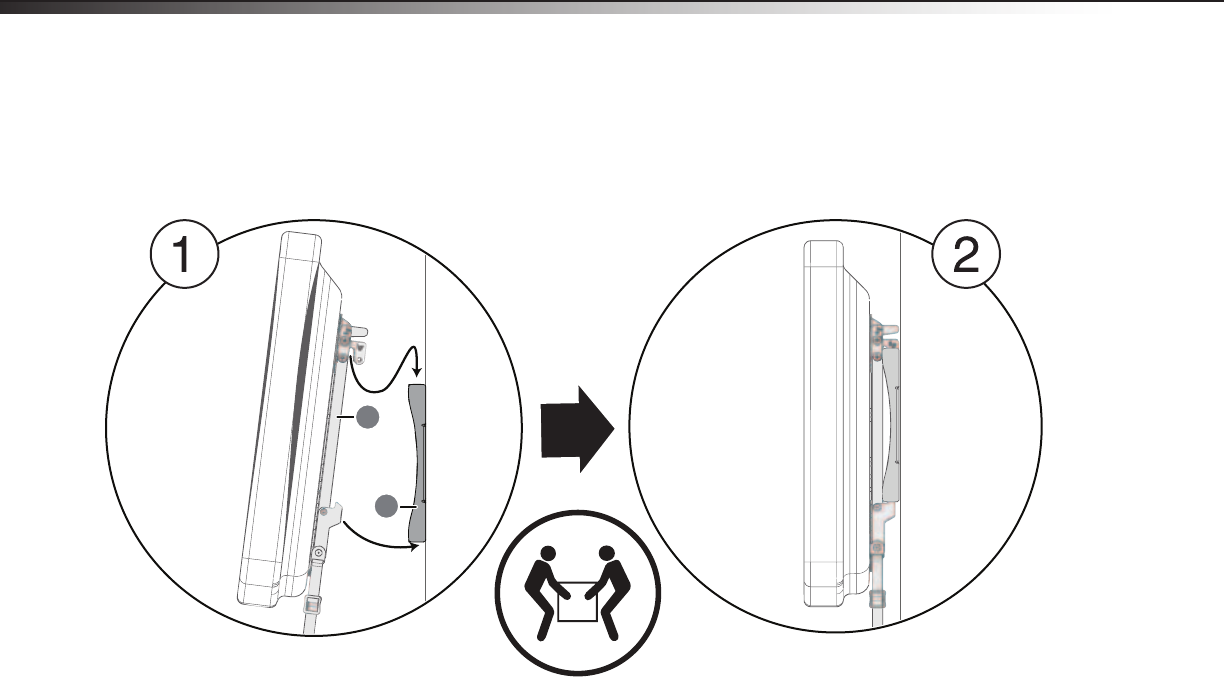 1

2