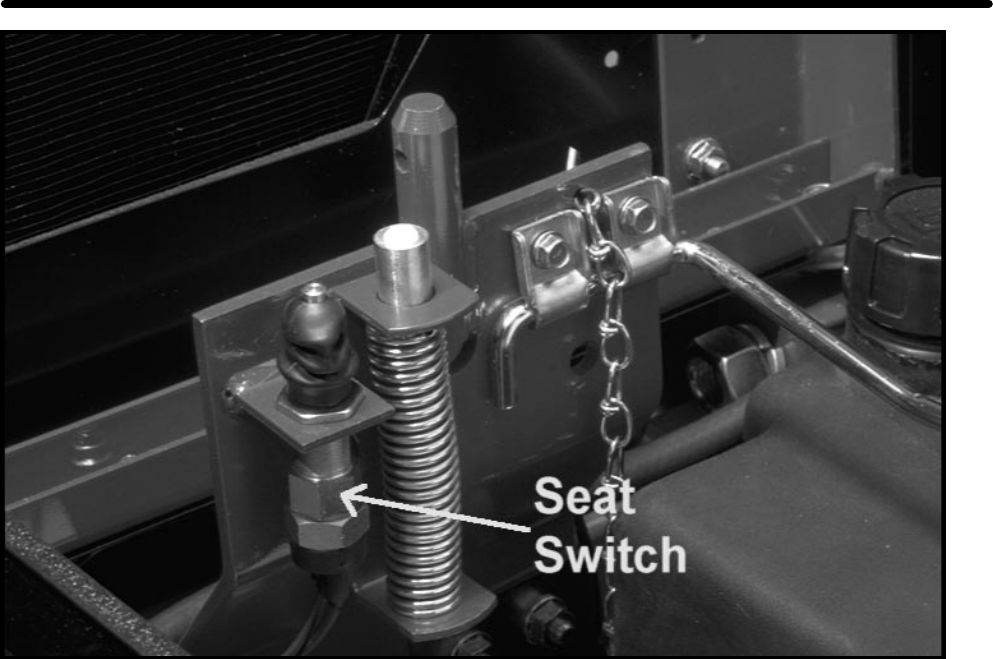 Seat Switch