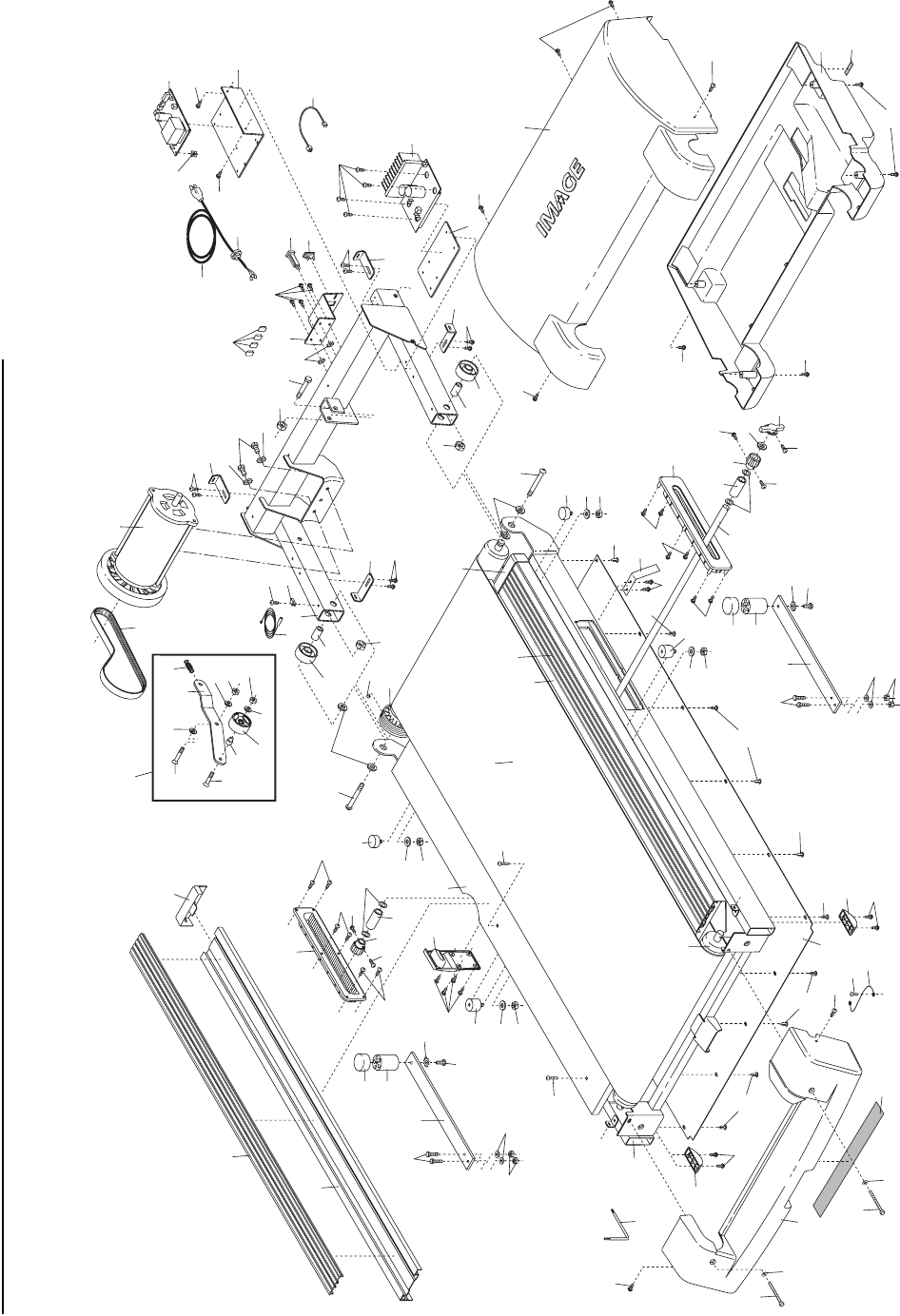 IMAGE