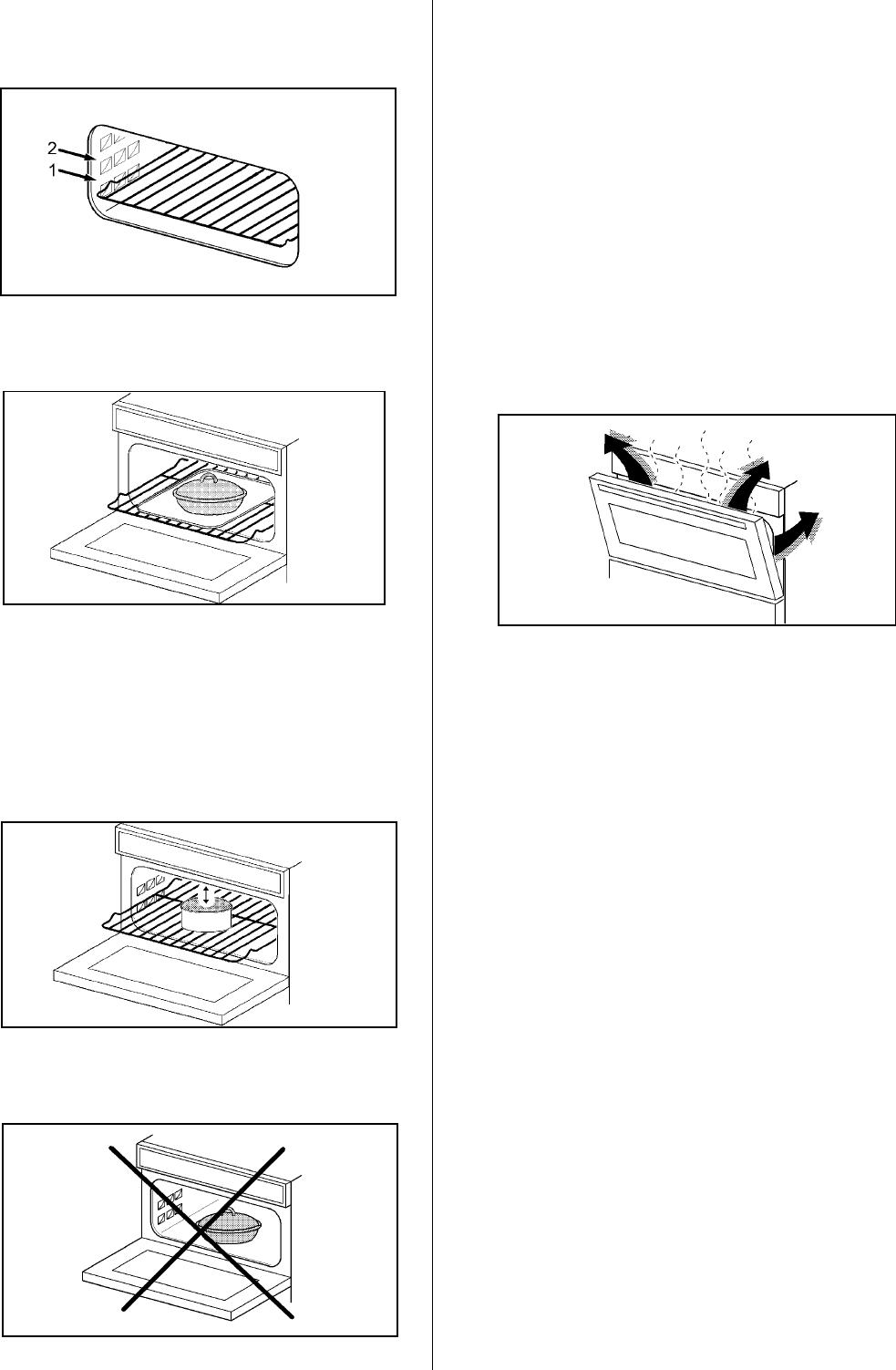 2
1