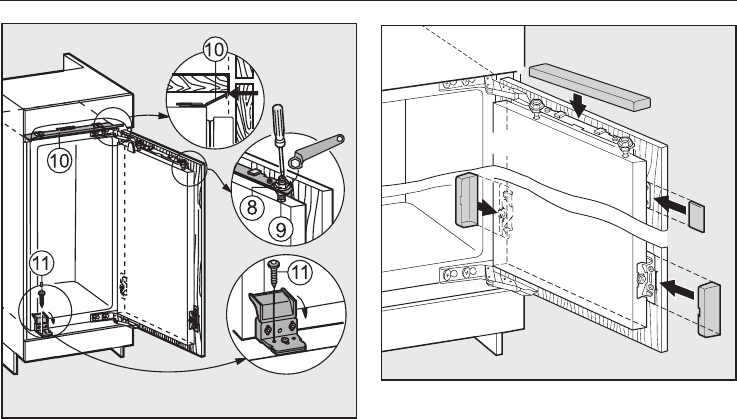 10
10
8
9
11
11