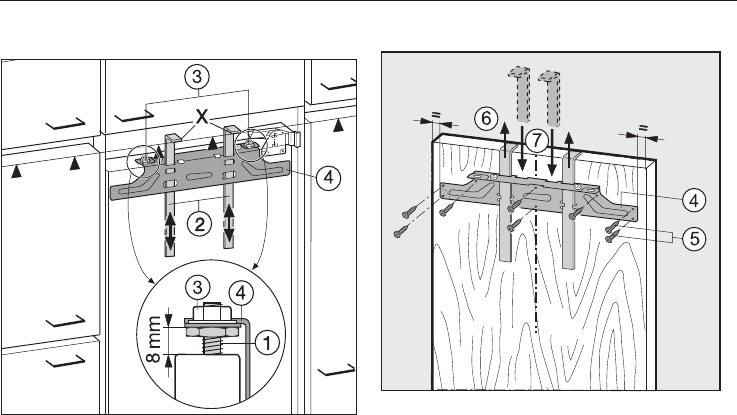 3
X
4
2
3
4
8 mm
1
=
=
6
7
4
5