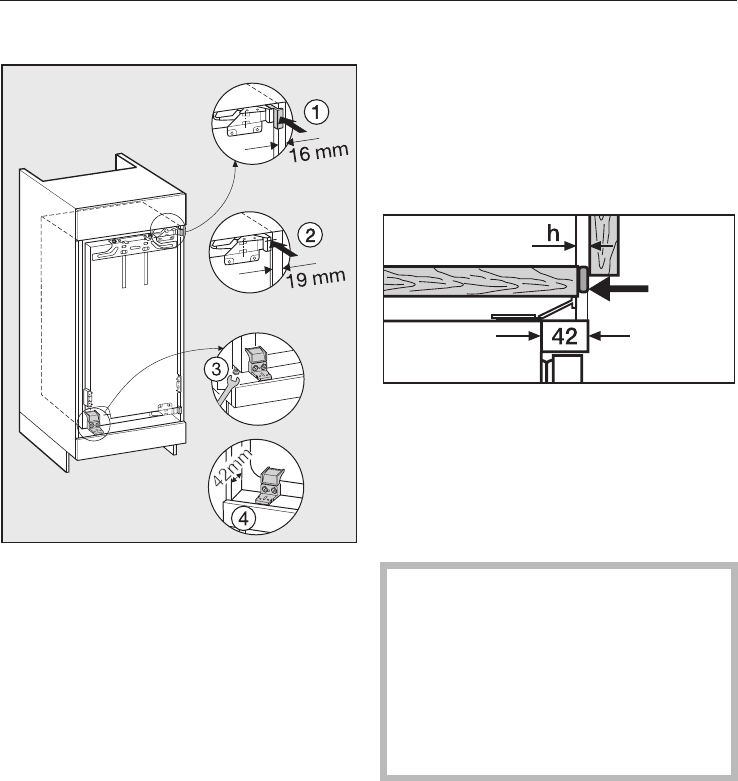 1

16 mm

2

19 mm

3

42mm

4

h

42