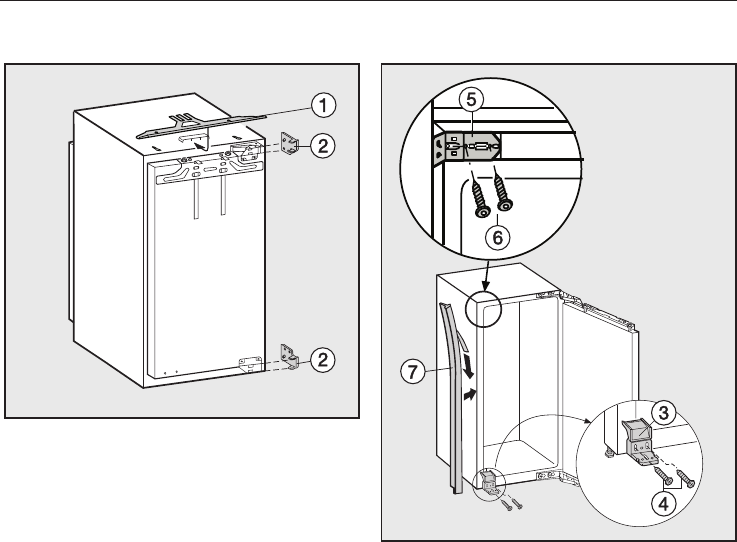 1
2
2
5
6
7
3
4