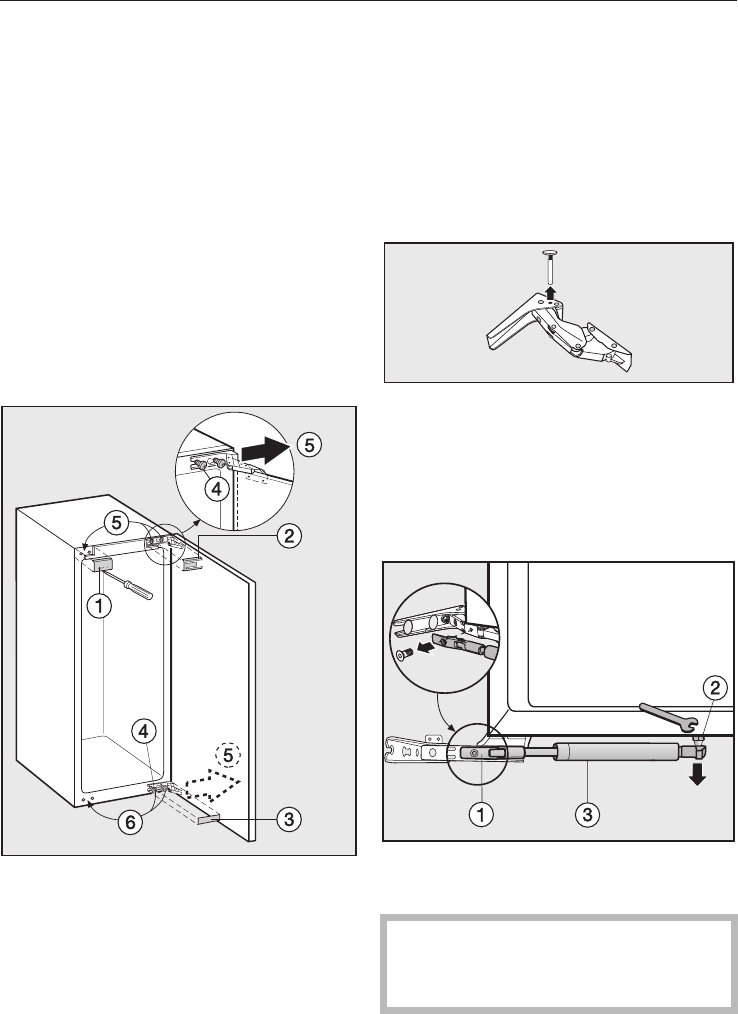 5

4

5

2

1

4

5

6

3

2

1

3