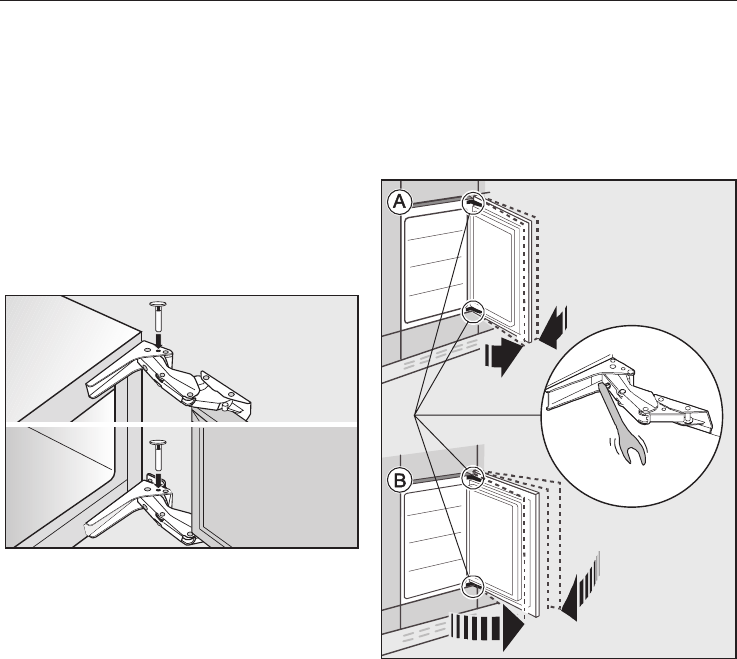 A

B