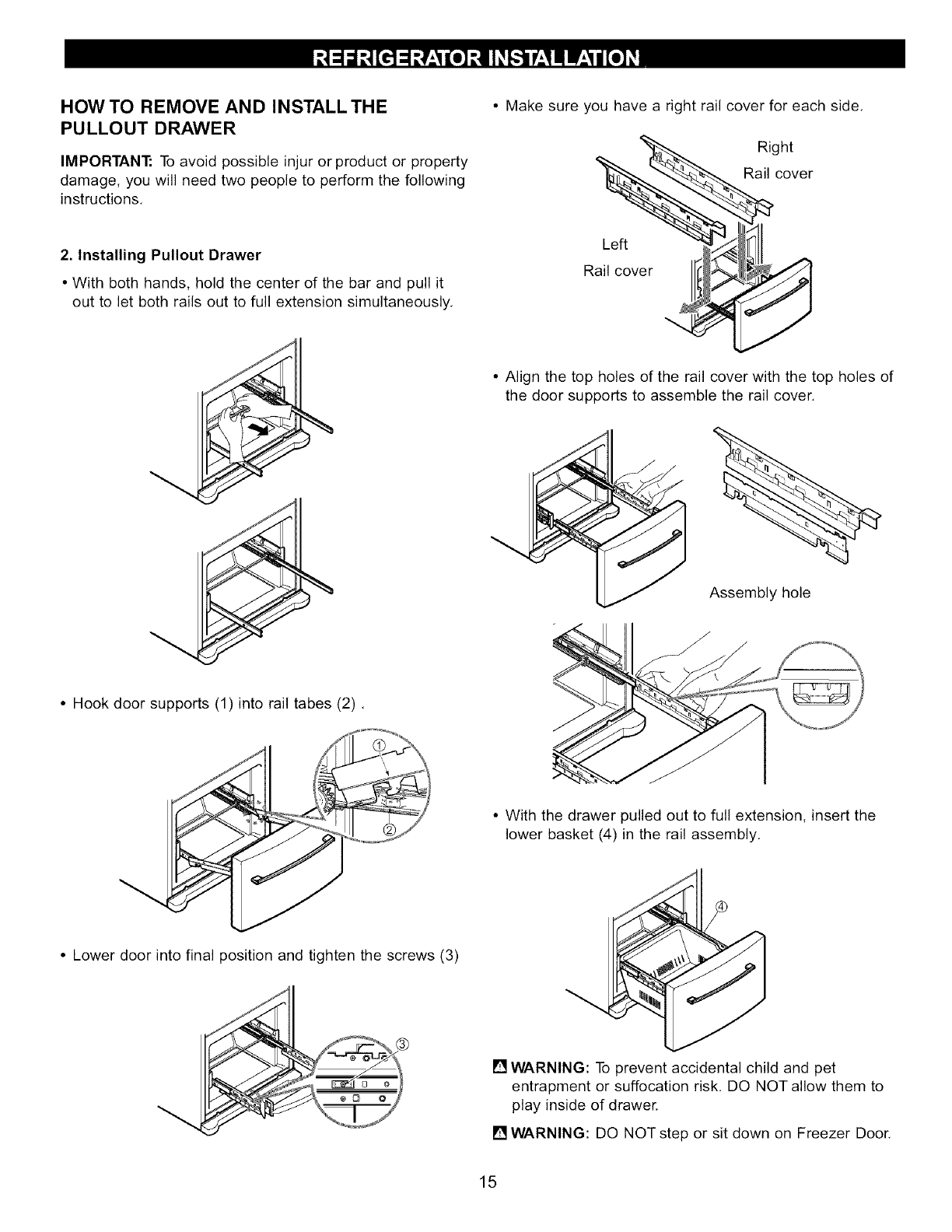 REFRIGERATOR INSTALLATION

HOW TO REMOVE AND INSTALL THE PULLOUT DRAWER

IMPORTANT: To avoid possible injur or product or property damage, you will need two people to perform the following instructions.

2. Installing Pullout Drawer

• With both hands, hold the center of the bar and pull it out to let both rails out to full extension simultaneously.

• Hook door supports (1) into rail tabes (2) .

①

②

• Lower door into final position and tighten the screws (3)

③

• Make sure you have a right rail cover for each side.

Right
Rail cover

Left
Rail cover

• Align the top holes of the rail cover with the top holes of the door supports to assemble the rail cover.

Assembly hole

• With the drawer pulled out to full extension, insert the lower basket (4) in the rail assembly.

④

WARNING: To prevent accidental child and pet entrapment or suffocation risk. DO NOT allow them to play inside of drawer.

WARNING: DO NOT step or sit down on Freezer Door.

15