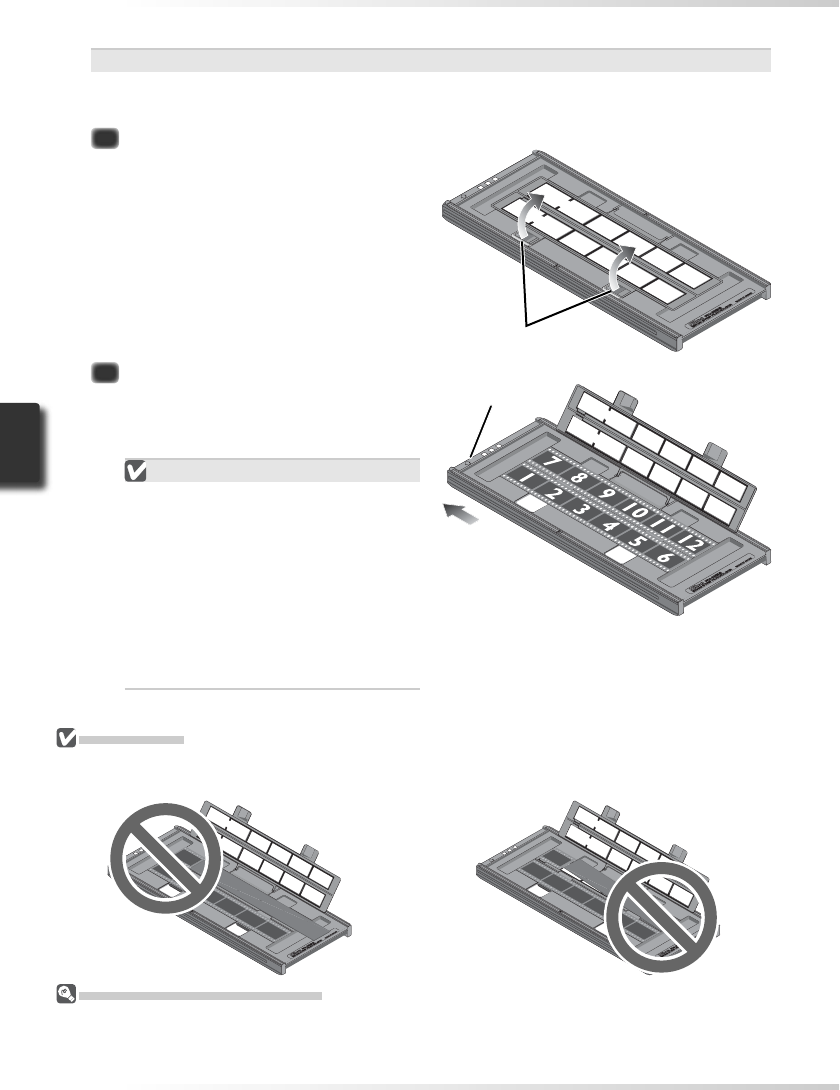 7
8
9
10
11
12
1
2
3
4
5
6