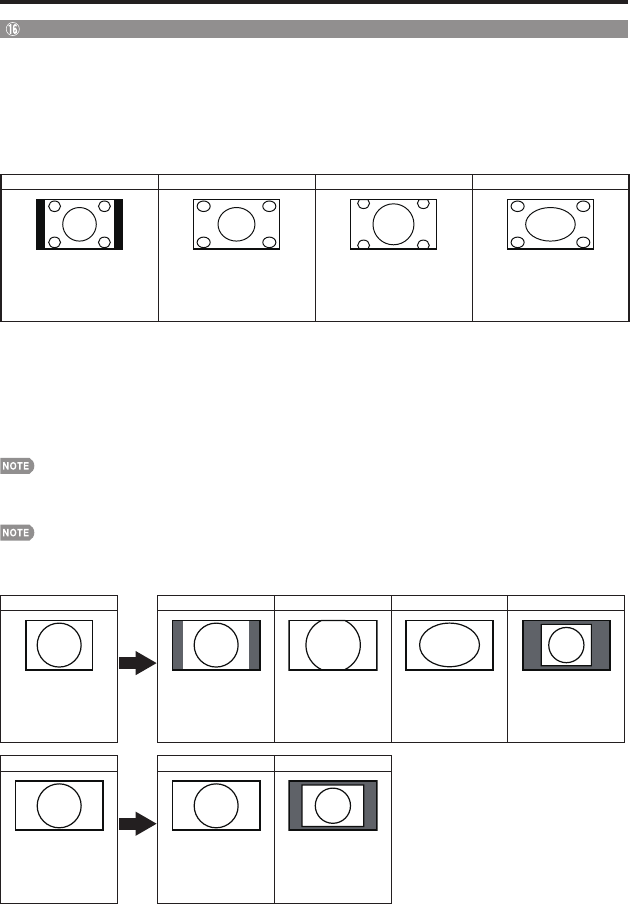 ⑯

NOTE

NOTE