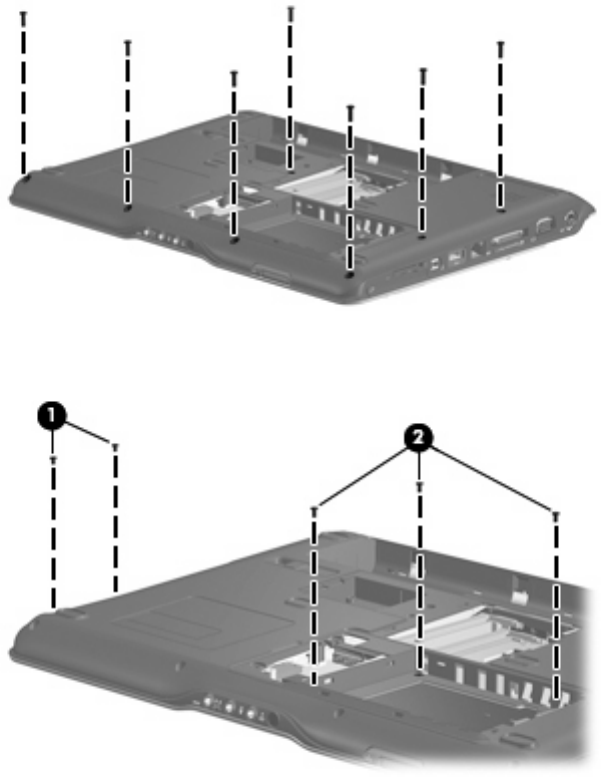 1

2