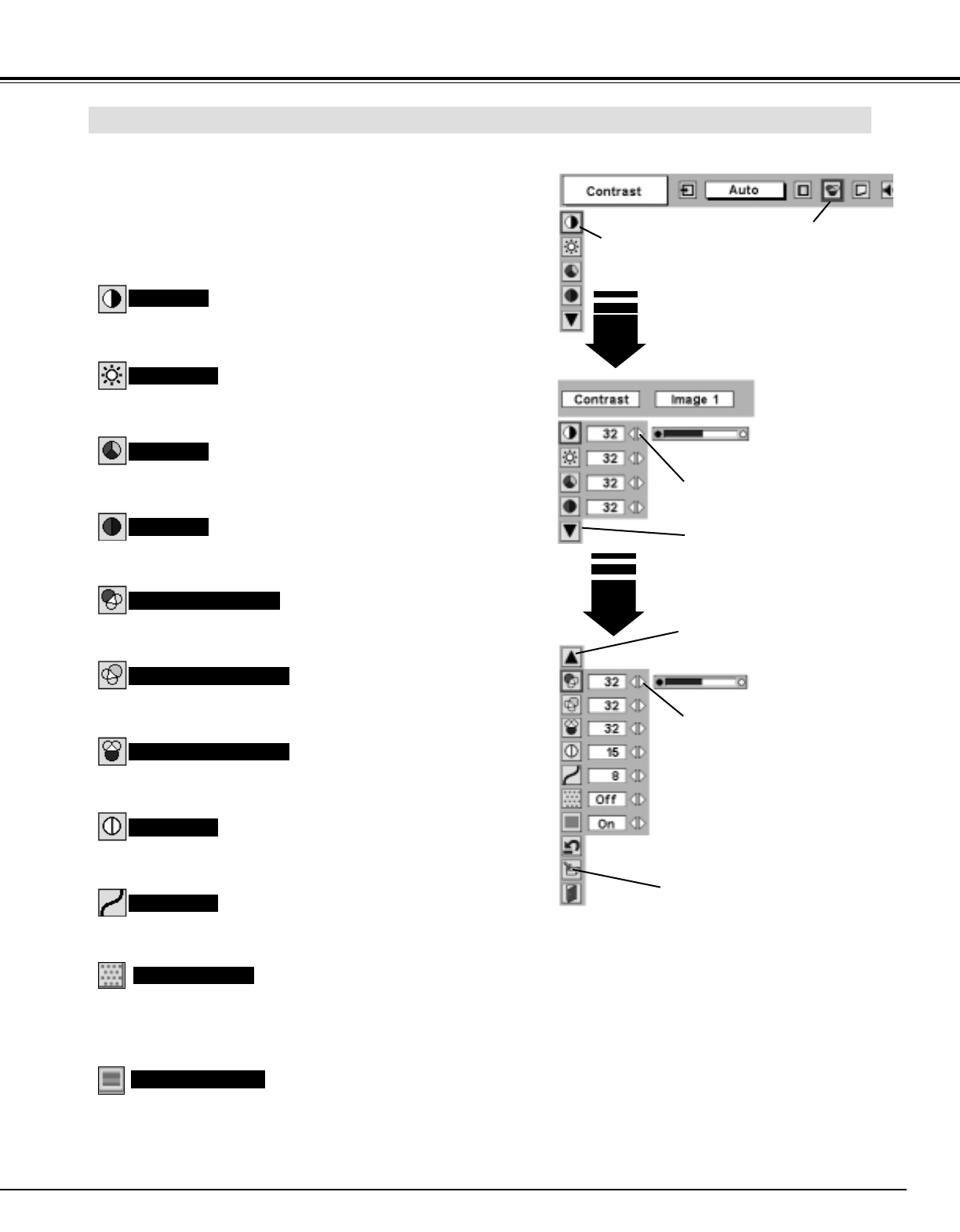 Contrast
Auto

Contrast
Image 1
32
32
32
32

32
32
32
15
8
Off
On