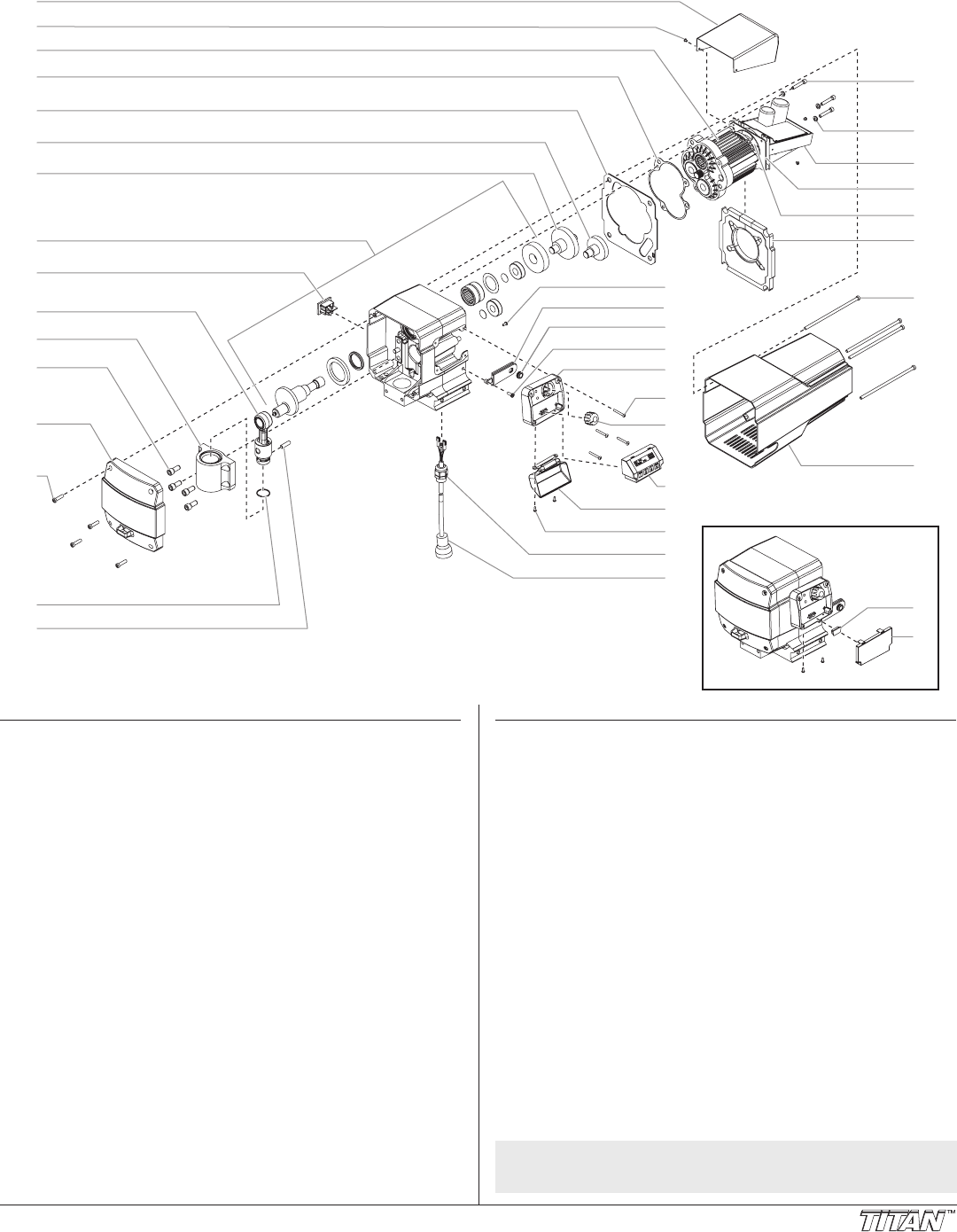 TITAN™