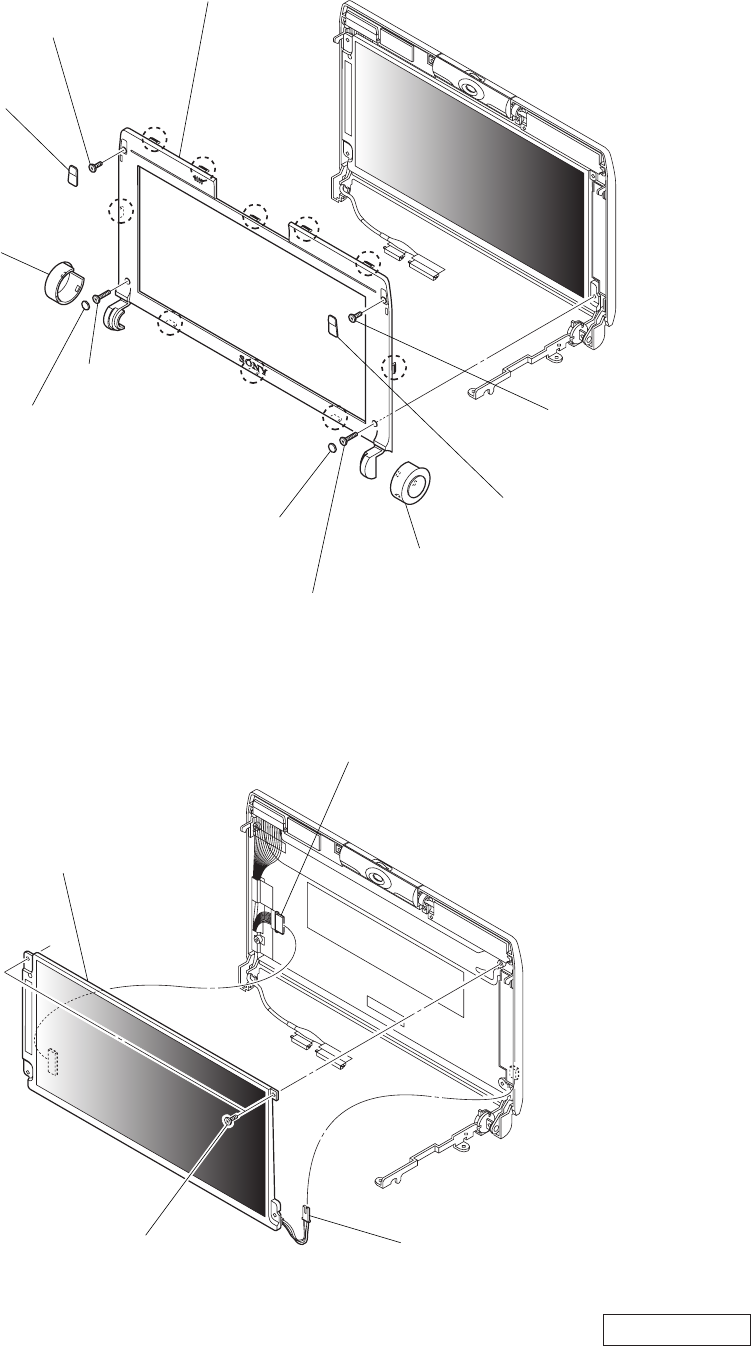 SONY