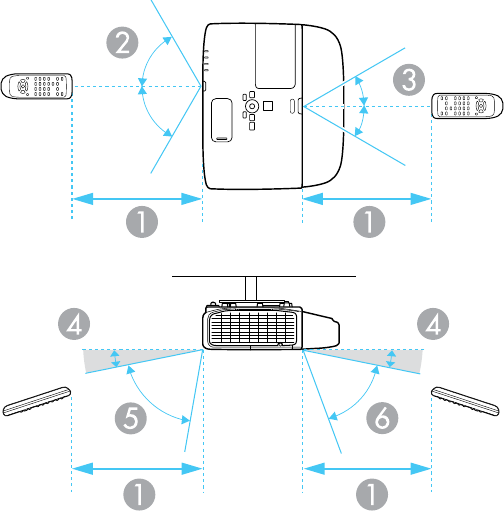 2
3
1
1
4
4
5
6
1
1