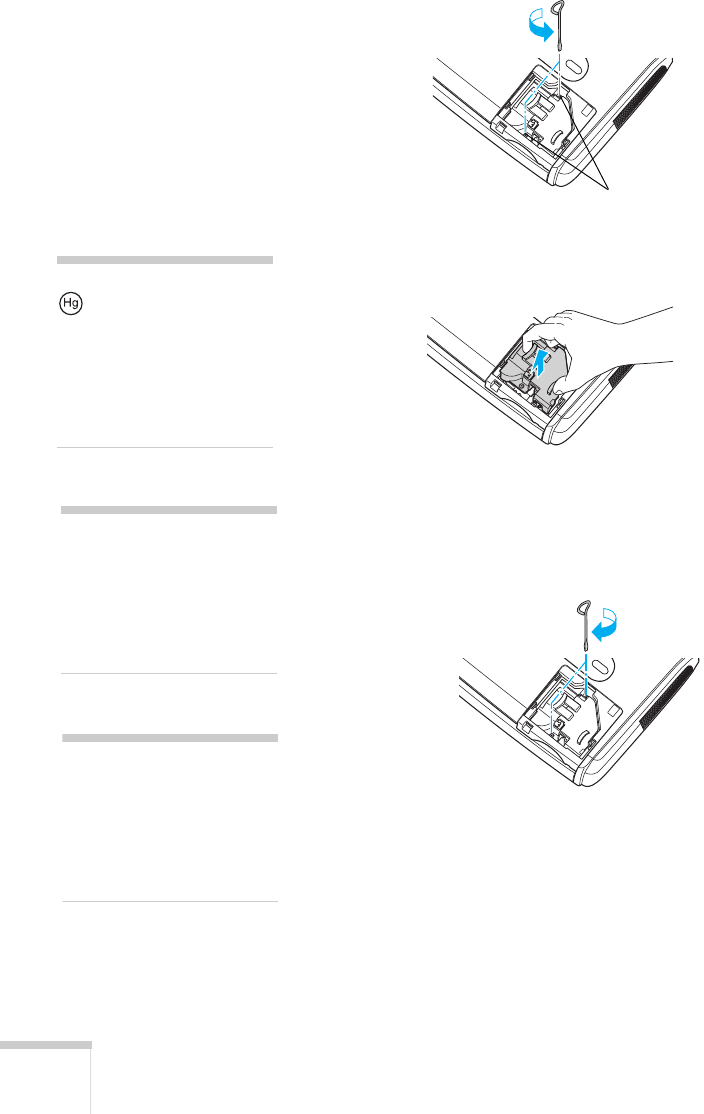 Hg