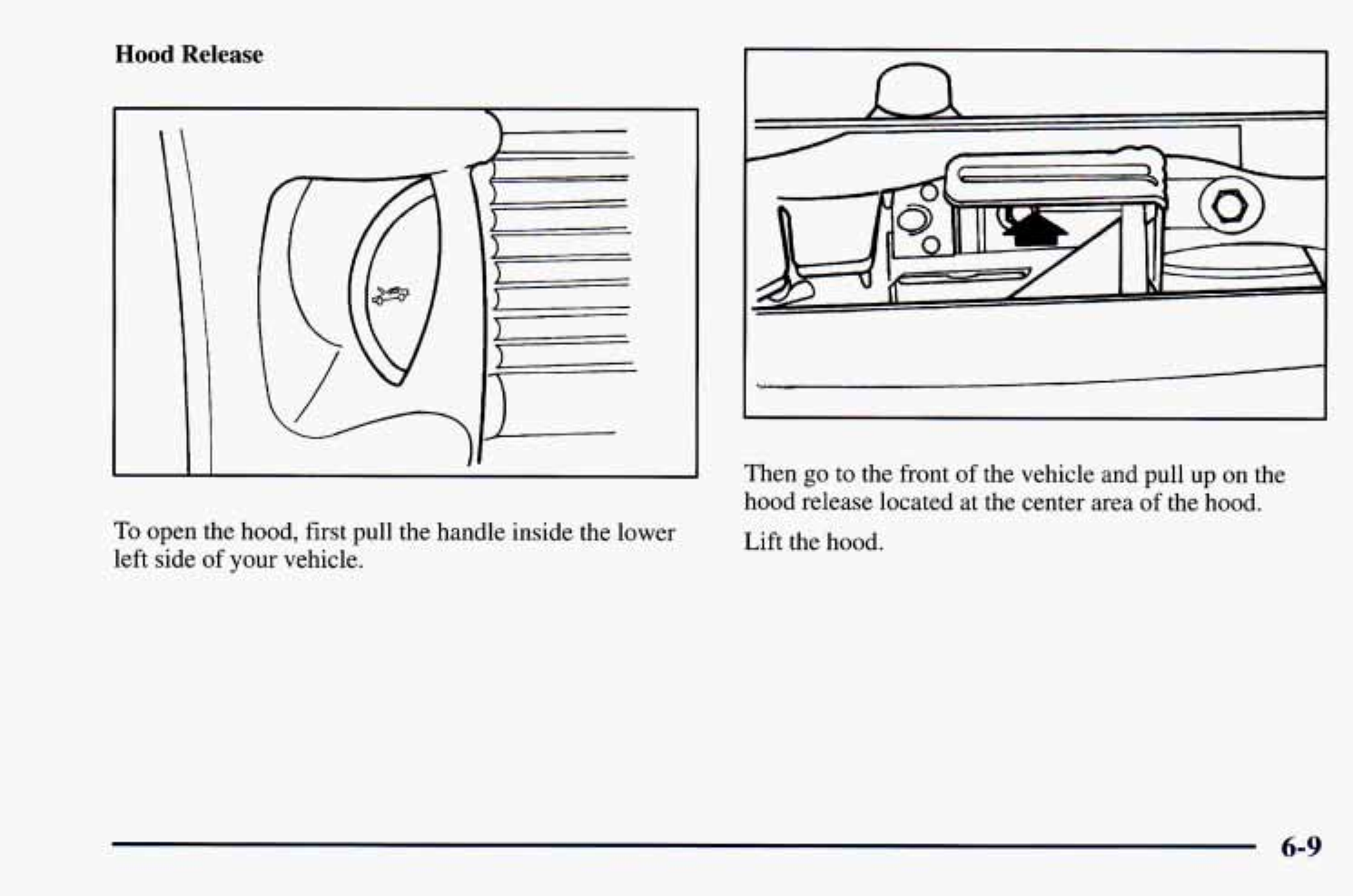 Hood Release

To open the hood, first pull the handle inside the lower left side of your vehicle.

Then go to the front of the vehicle and pull up on the hood release located at the center area of the hood.

Lift the hood.

6-9