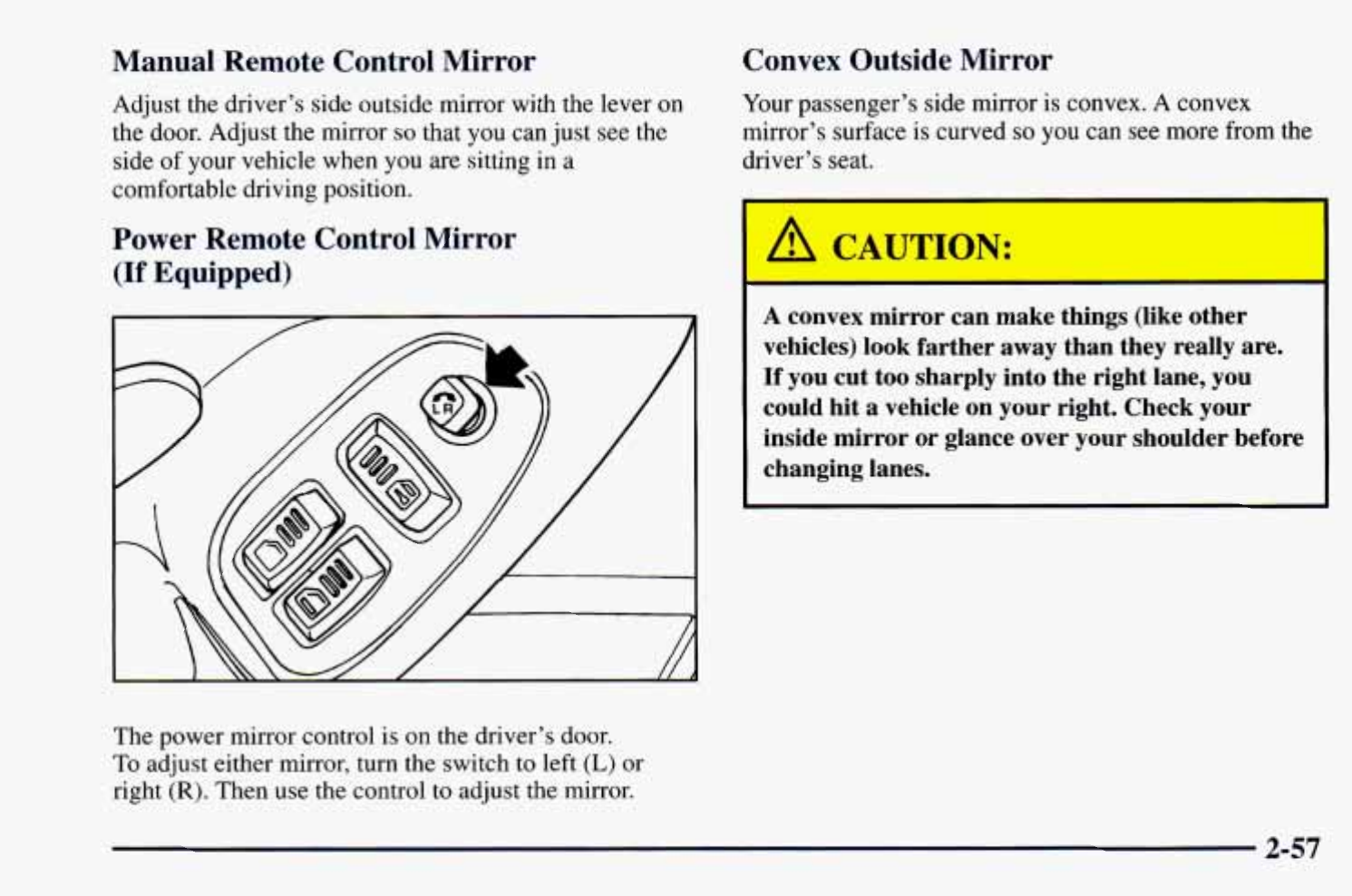 Manual Remote Control Mirror

Adjust the driver's side outside mirror with the lever on the door. Adjust the mirror so that you can just see the side of your vehicle when you are sitting in a comfortable driving position.

Power Remote Control Mirror (If Equipped)

L R

The power mirror control is on the driver's door. To adjust either mirror, turn the switch to left (L) or right (R). Then use the control to adjust the mirror.

Convex Outside Mirror

Your passenger's side mirror is convex. A convex mirror's surface is curved so you can see more from the driver's seat.

CAUTION:

A convex mirror can make things (like other vehicles) look farther away than they really are. If you cut too sharply into the right lane, you could hit a vehicle on your right. Check your inside mirror or glance over your shoulder before changing lanes.

2-57