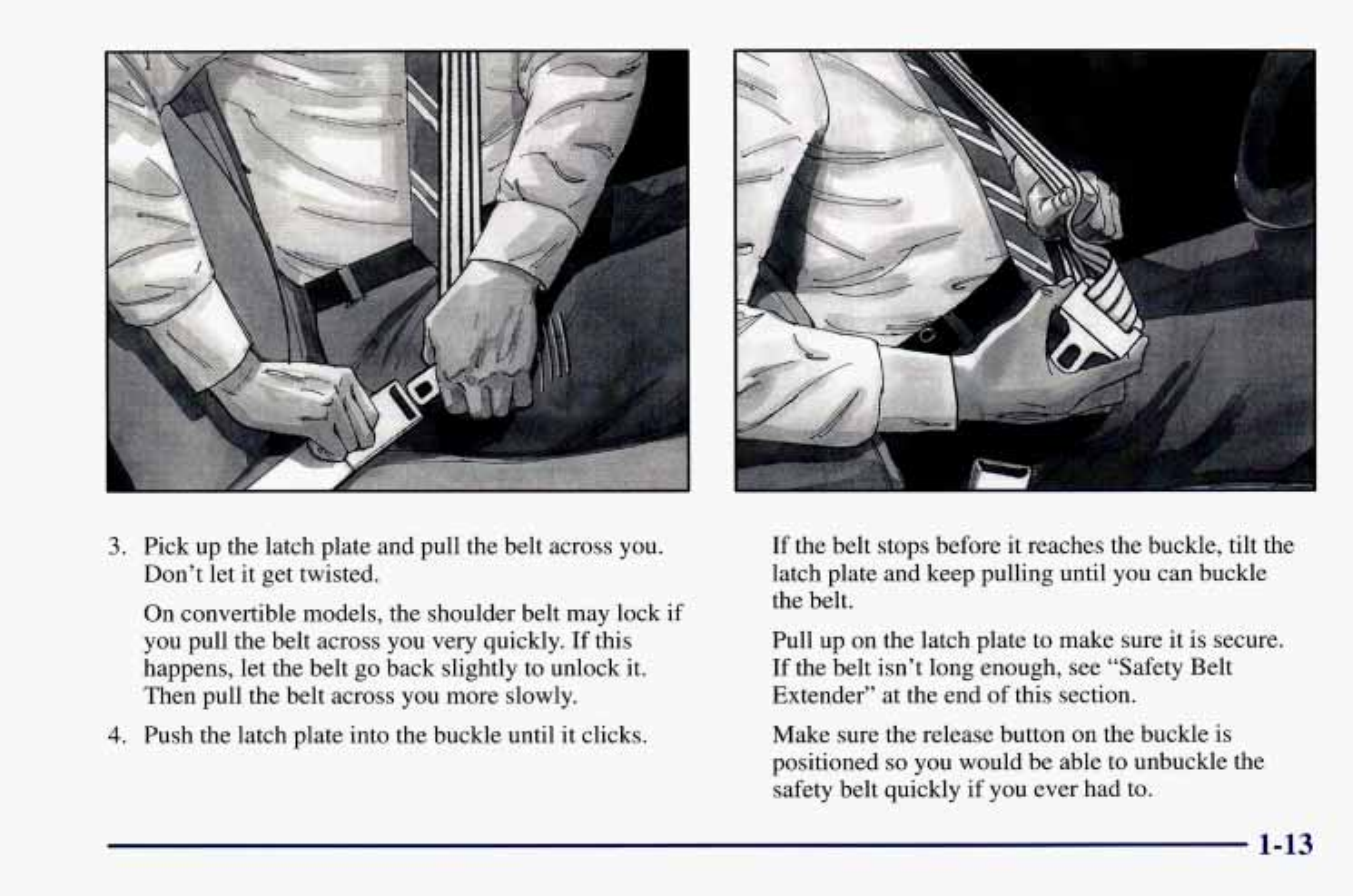 3. Pick up the latch plate and pull the belt across you. Don't let it get twisted.

On convertible models, the shoulder belt may lock if you pull the belt across you very quickly. If this happens, let the belt go back slightly to unlock it. Then pull the belt across you more slowly.

4. Push the latch plate into the buckle until it clicks.

If the belt stops before it reaches the buckle, tilt the latch plate and keep pulling until you can buckle the belt.

Pull up on the latch plate to make sure it is secure. If the belt isn't long enough, see "Safety Belt Extender" at the end of this section.

Make sure the release button on the buckle is positioned so you would be able to unbuckle the safety belt quickly if you ever had to.

1-13