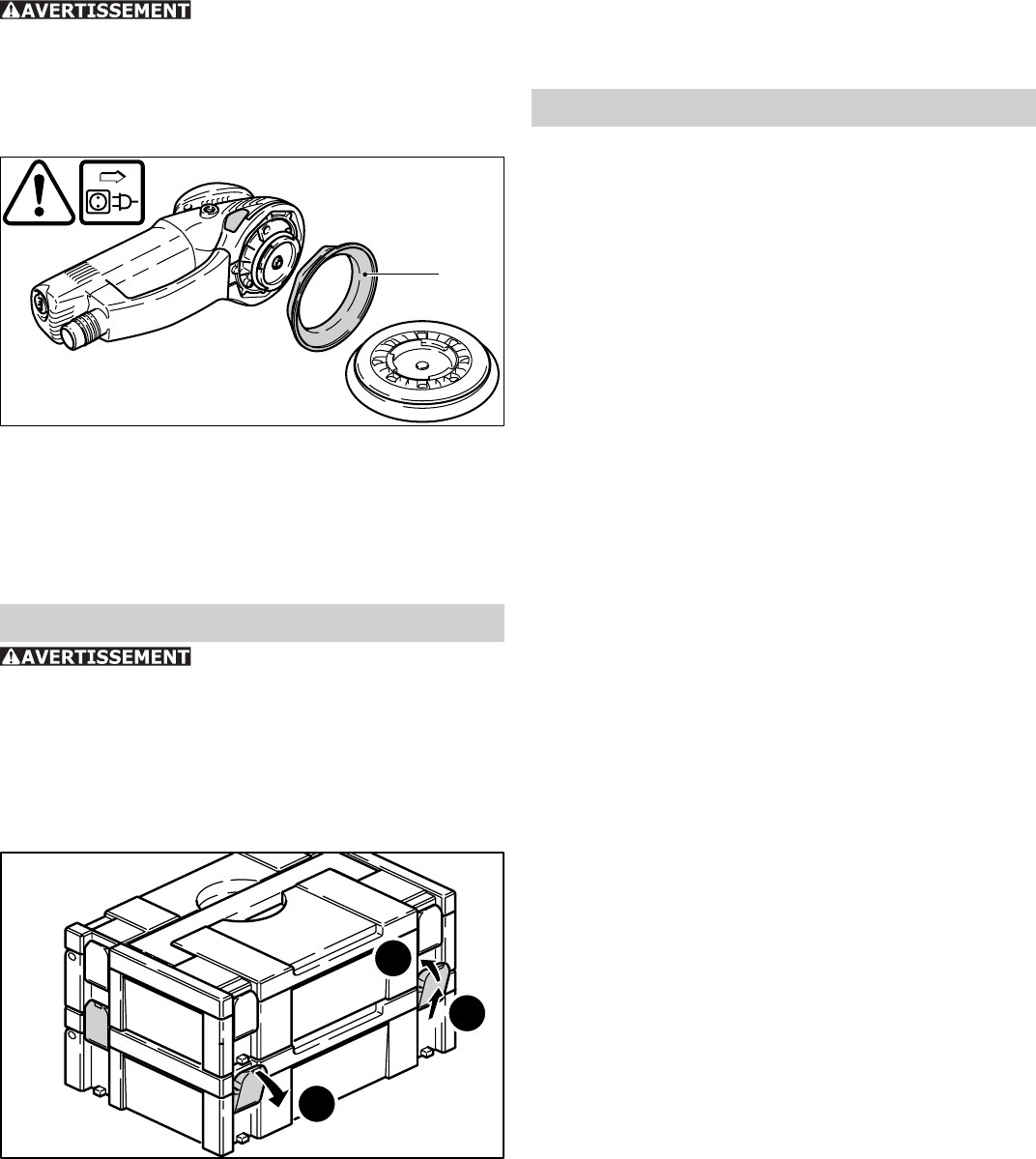 AVERTISSEMENT

AVERTISSEMENT