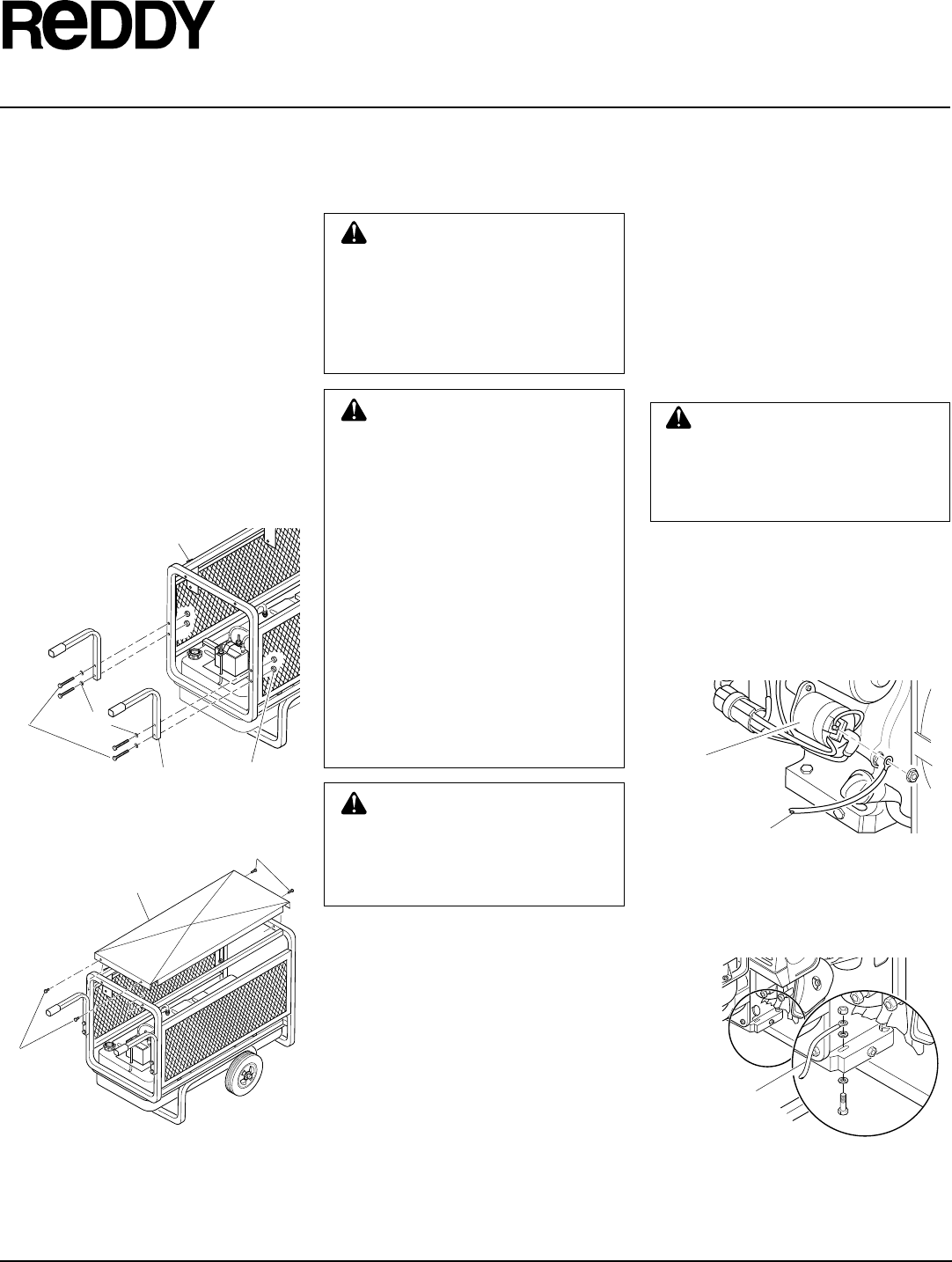 REDDY