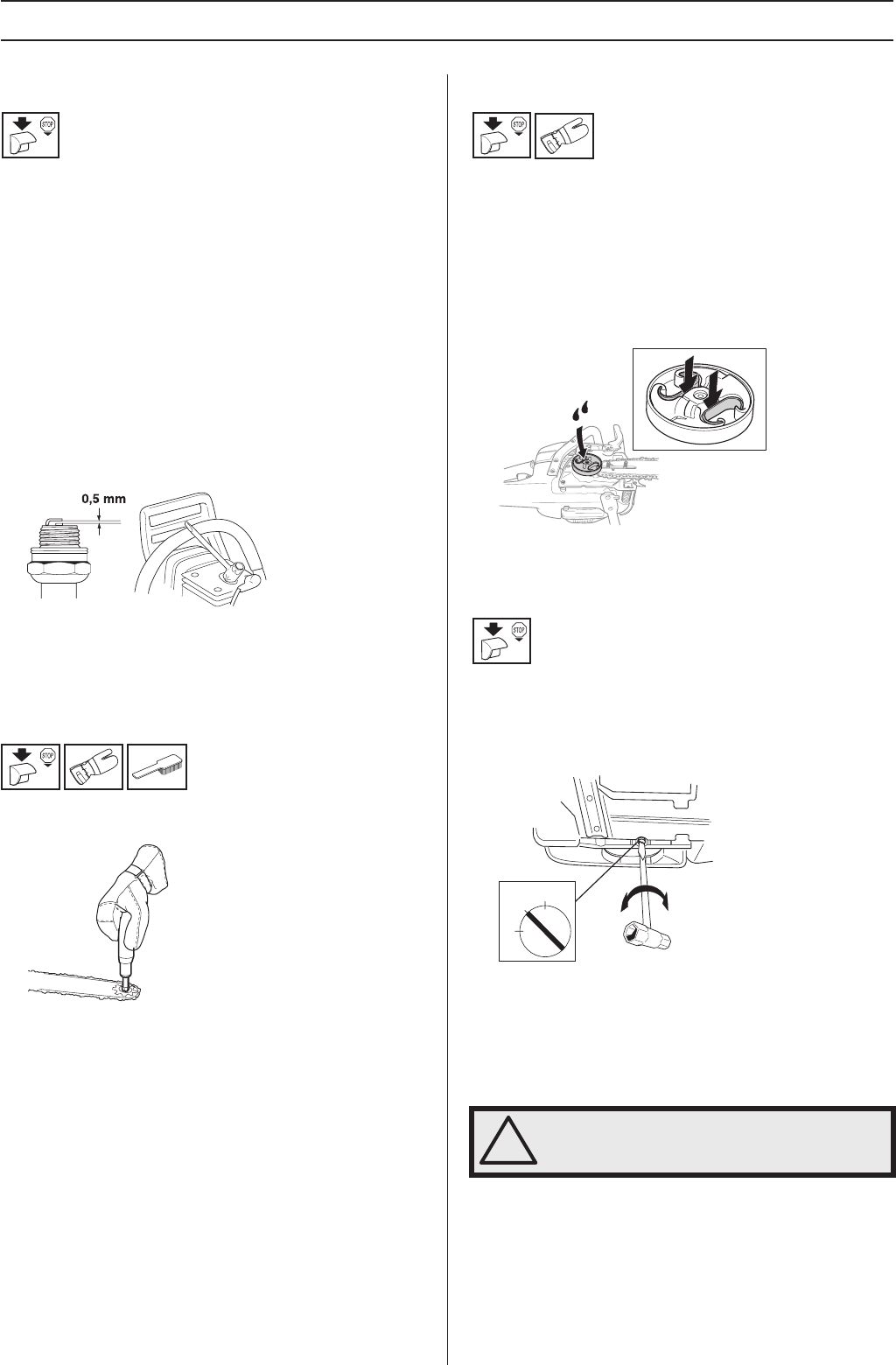 STOP

0,5 mm

STOP

STOP

STOP

!