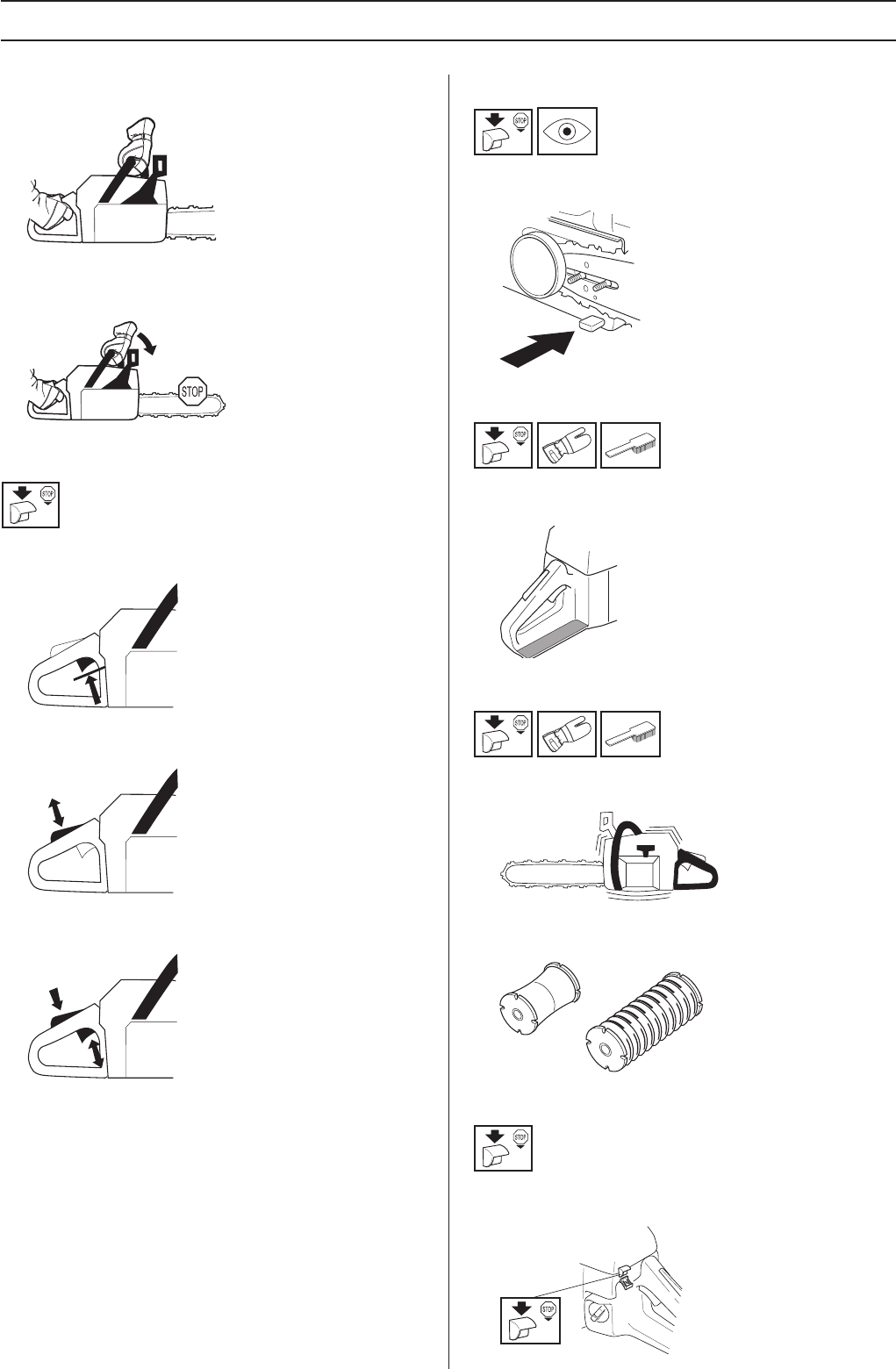 STOP

STOP

STOP

STOP

STOP

STOP

STOP