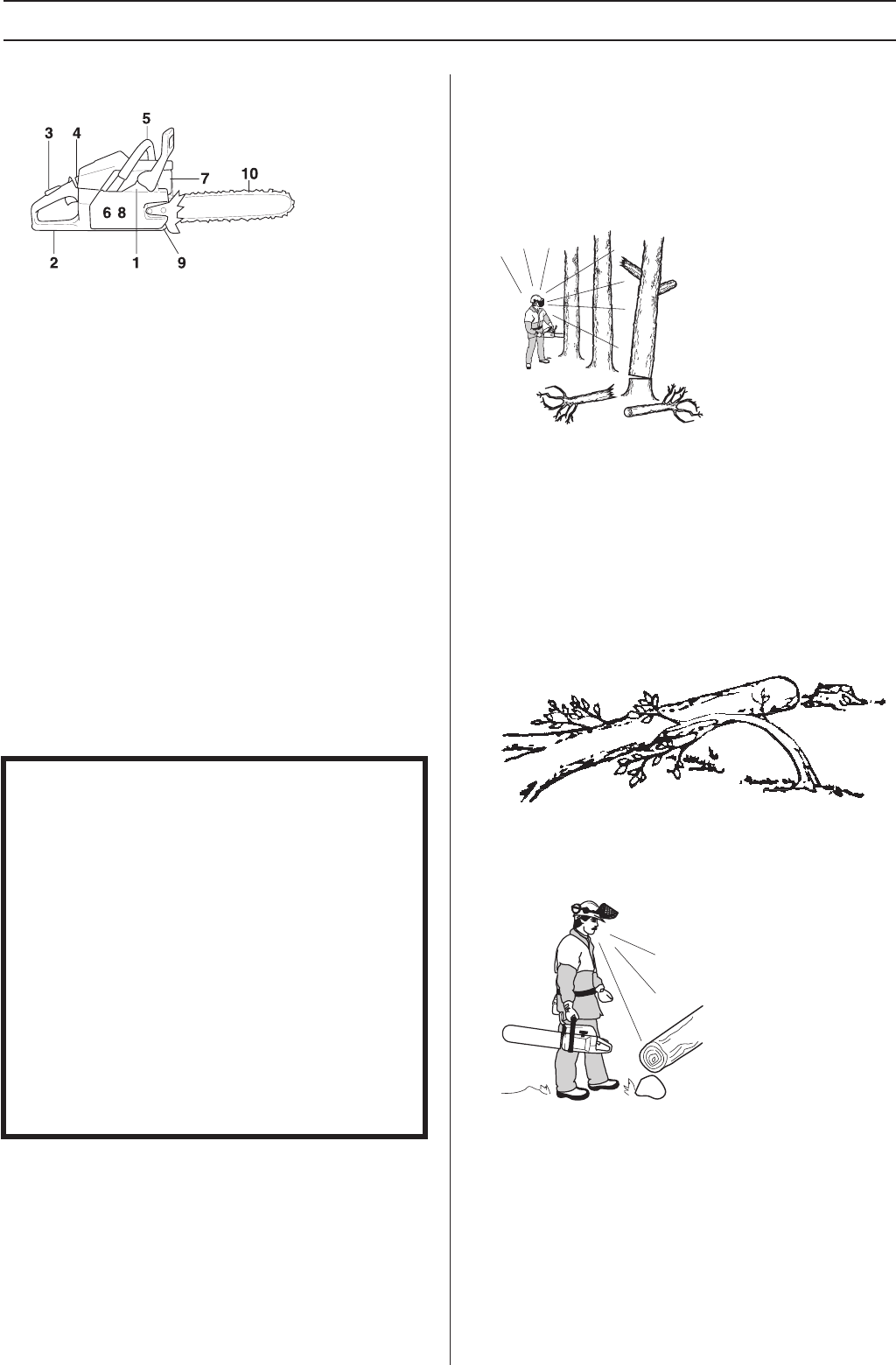 3 4 5 7 10 6 8 2 1 9