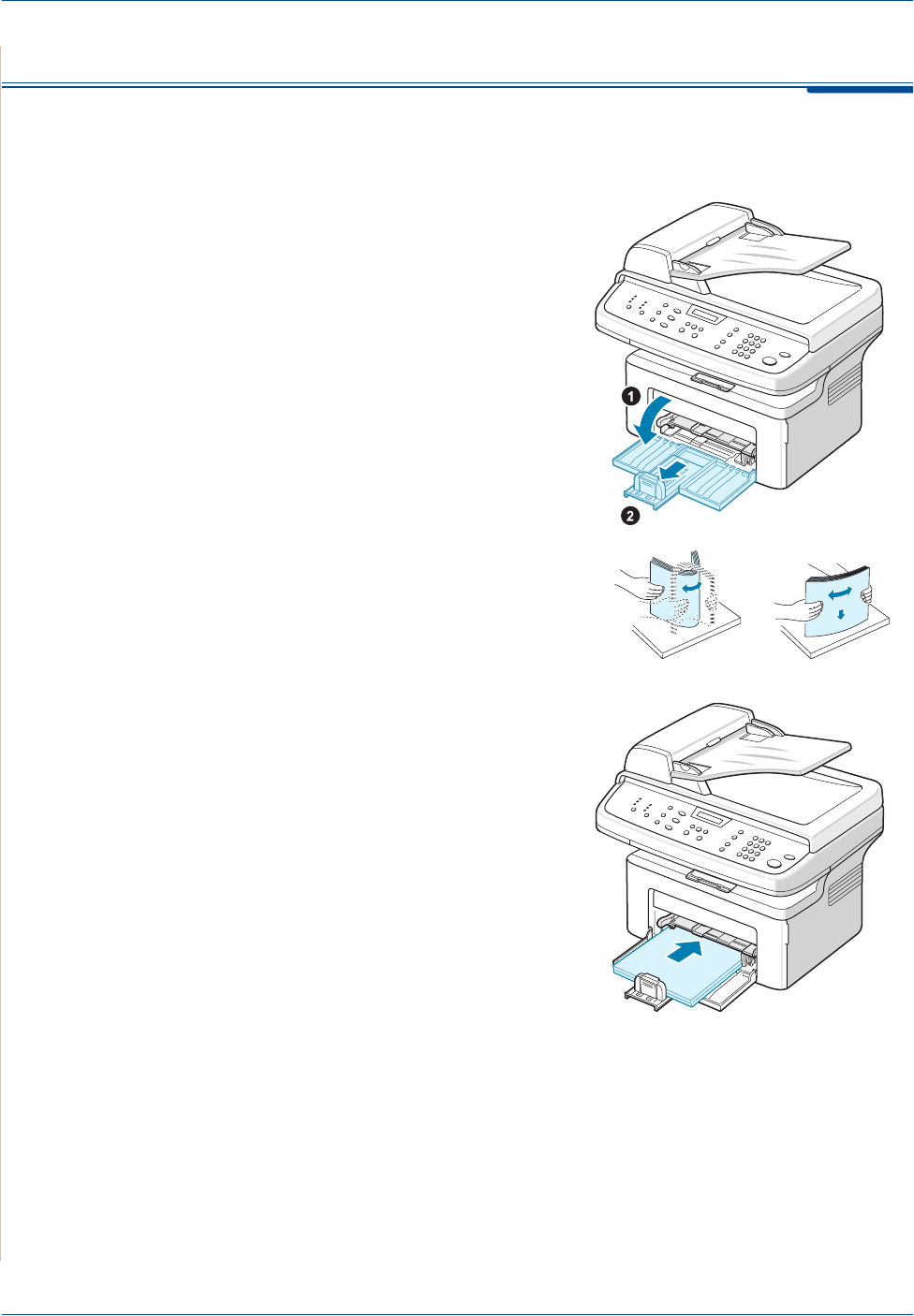 1

2