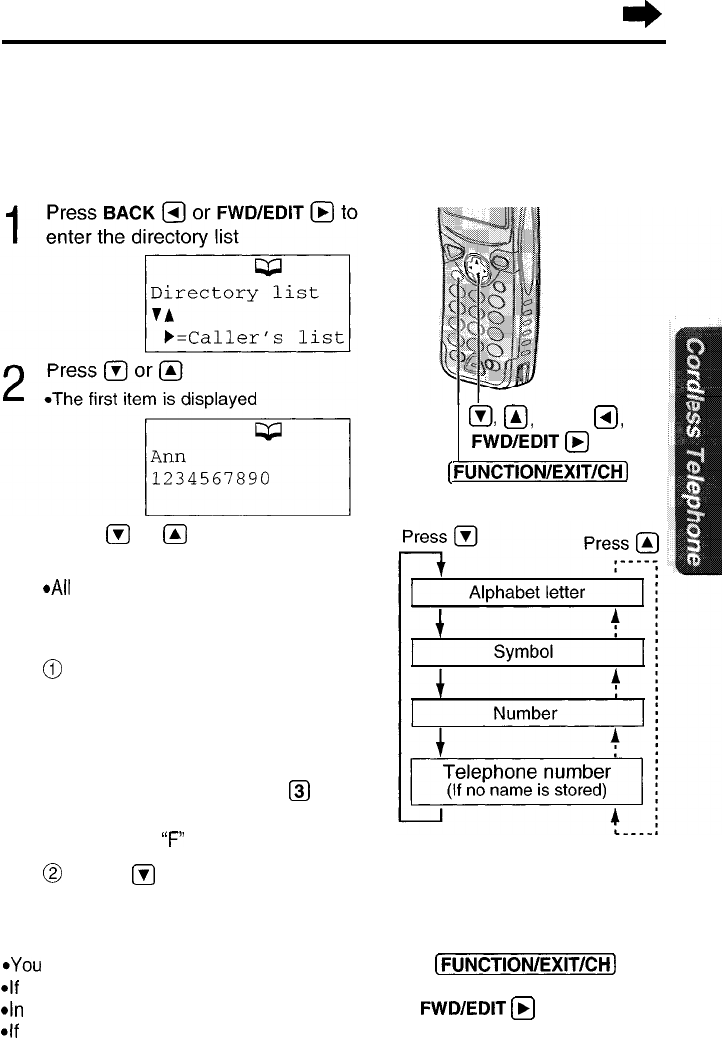 1 Press BACK ◄ or FWD/EDIT ► to enter the directory list

Directory list
▼▲
►=Caller's list

2 Press ▼ or ▲
•The first item is displayed

Ann
1234567890

▼ ▲

•All

①

3

"F"

② ▼

•You
•If
•In
•If

▼, ▲, ◄,
FWD/EDIT ►
FUNCTION/EXIT/CH

Press ▼
Press ▲

Alphabet letter

Symbol

Number

Telephone number
(If no name is stored)

FUNCTION/EXIT/CH

FWD/EDIT ►

Cordless Telephone