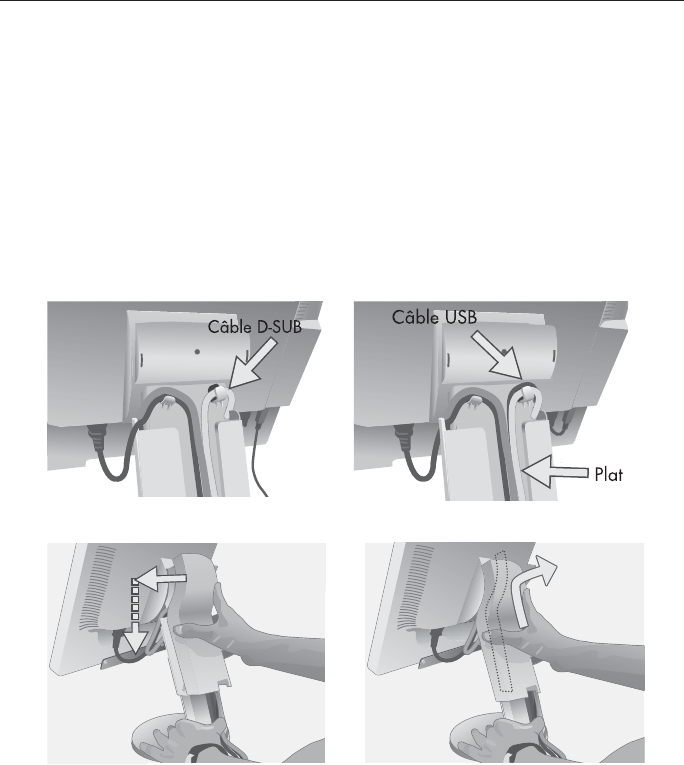 Câble D-SUB

Câble USB

Plat