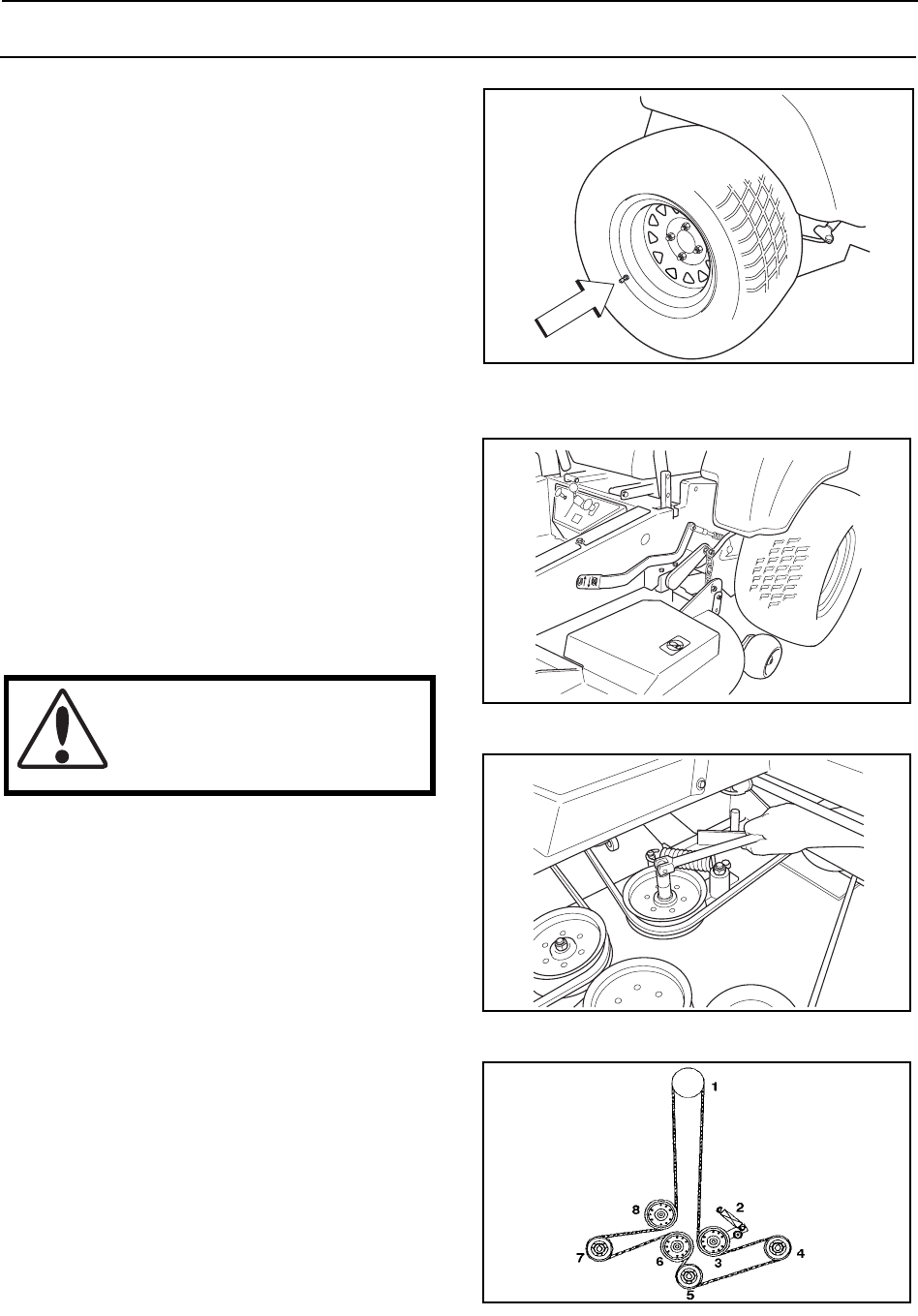 1

2

8

7

6

3

4

5