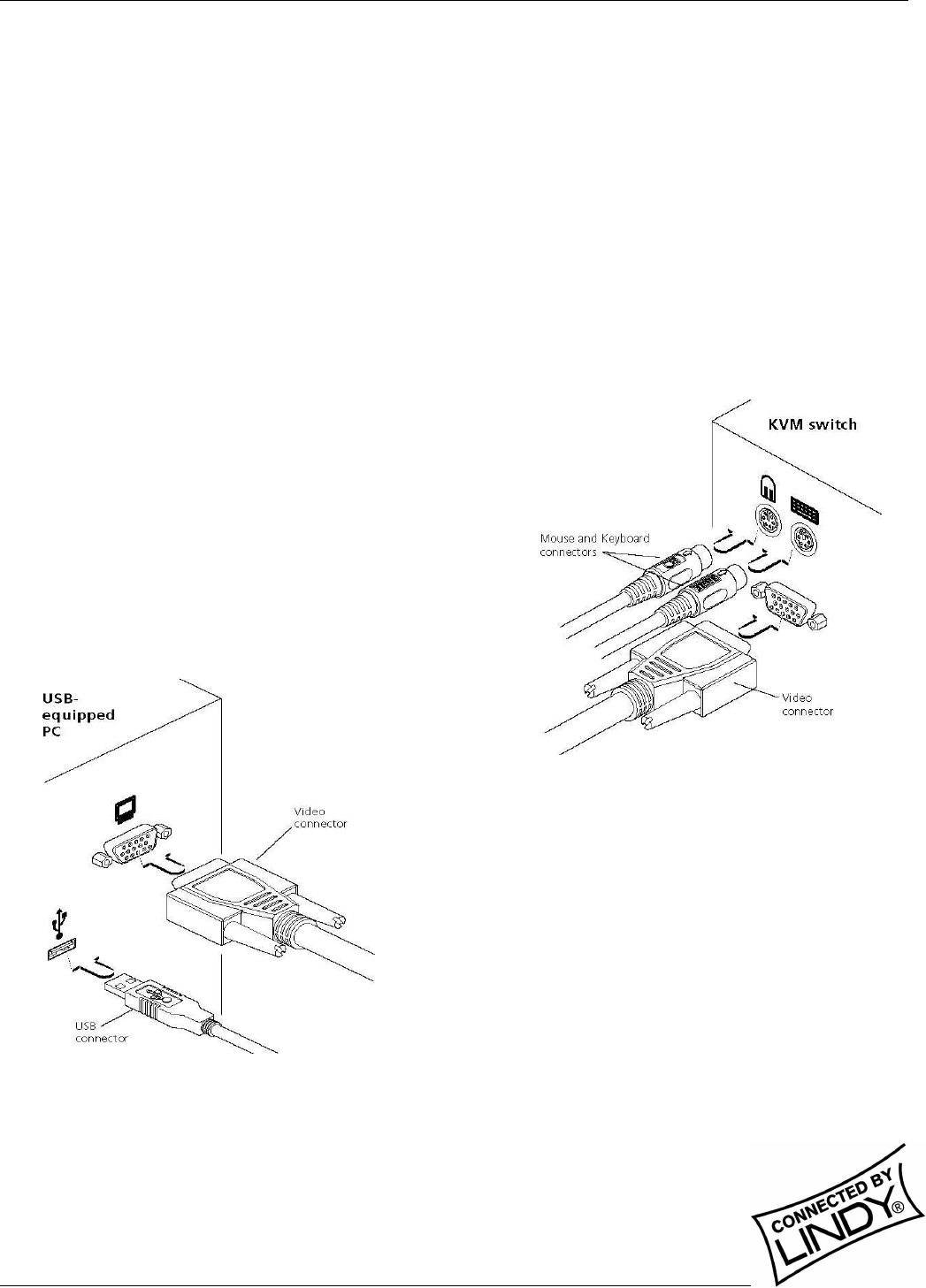 KVM switch

Mouse and Keyboard connectors

Video connector

USB-equipped PC

Video connector

USB connector

CONNECTED BY LINDY®