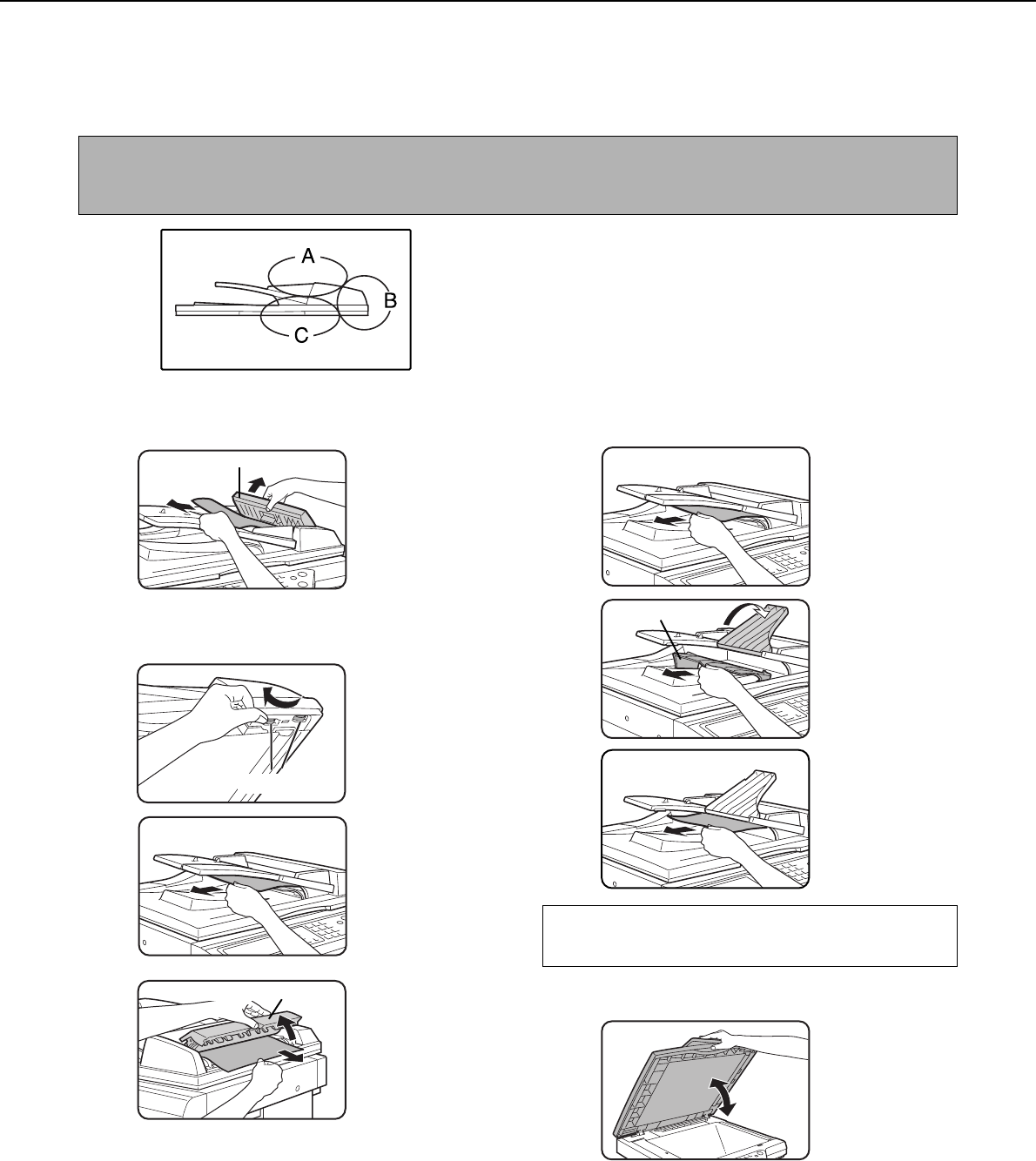 A

B

C