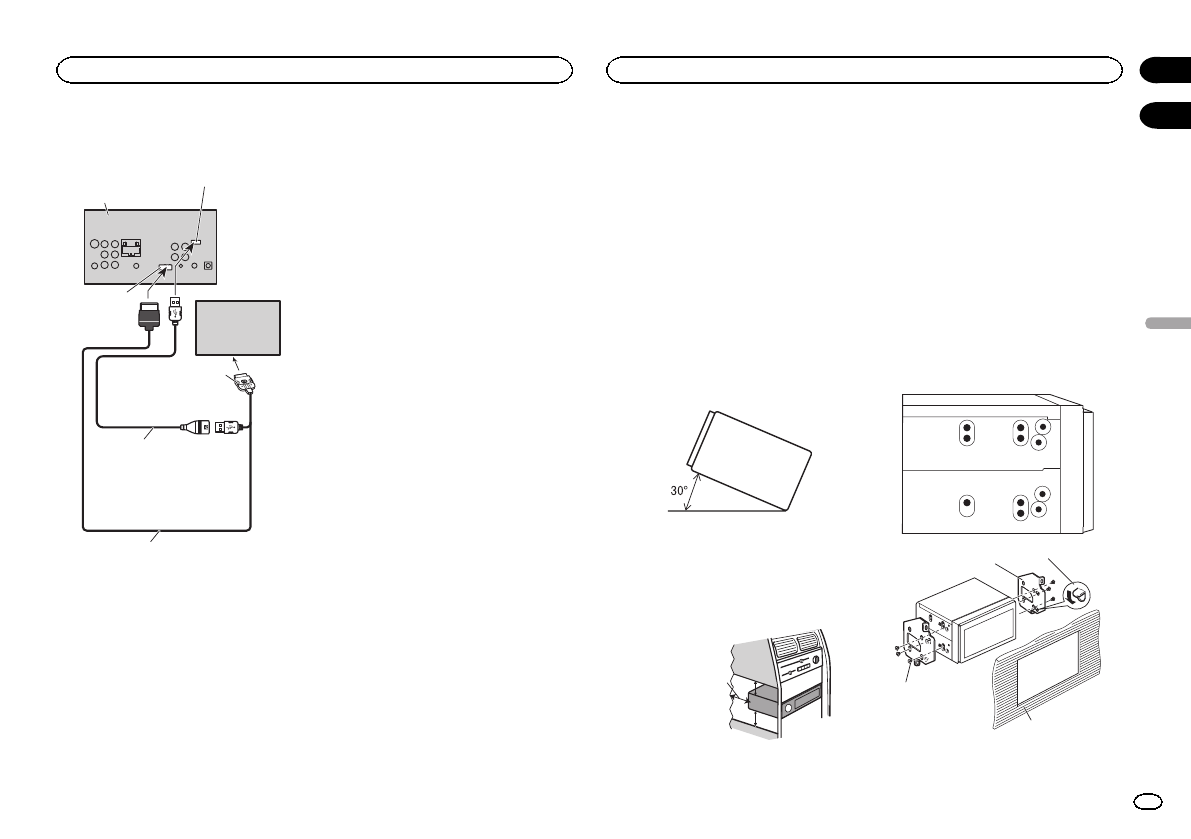 30°